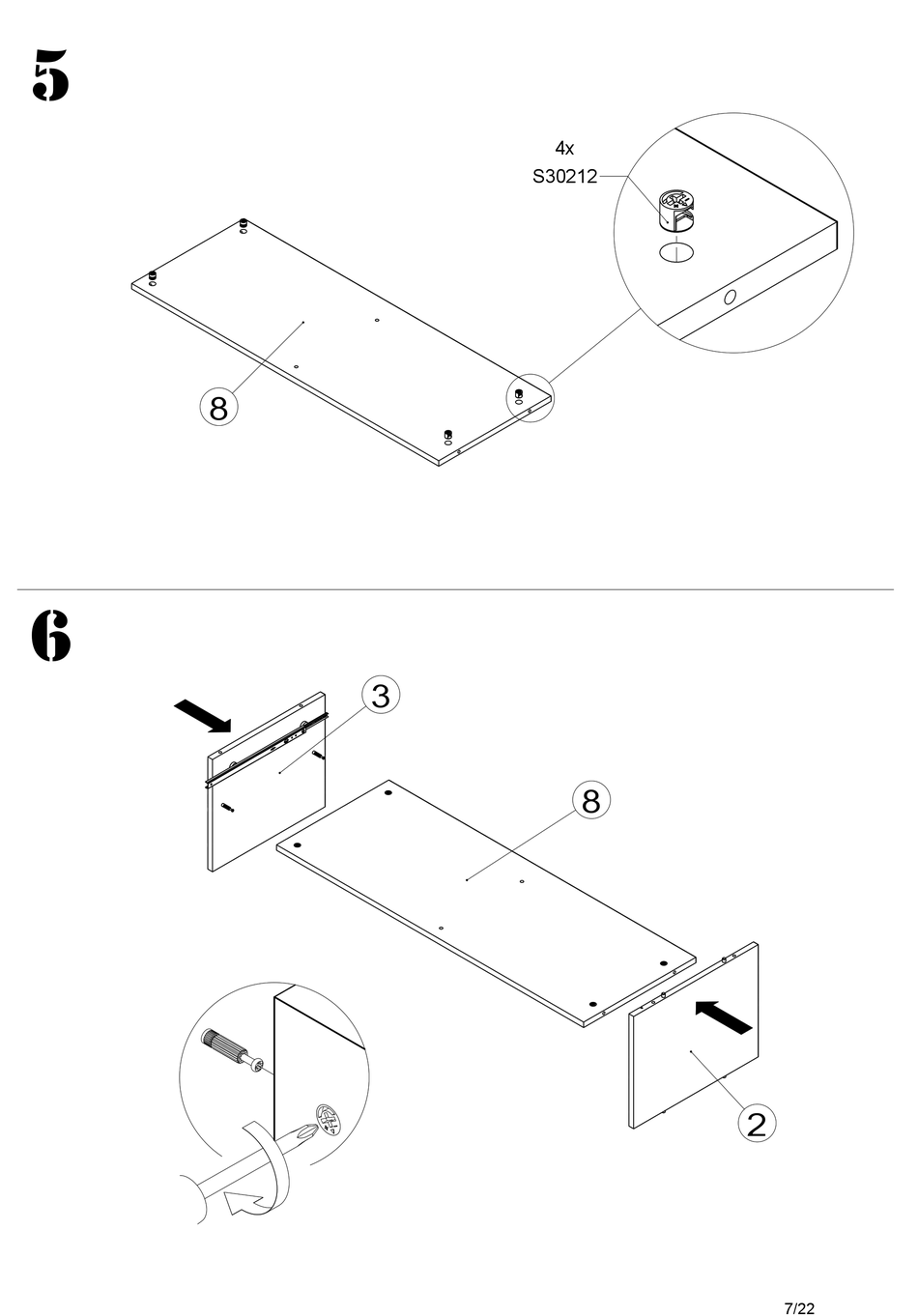 5

4x
S30212

8

6

3

8

2

7/22