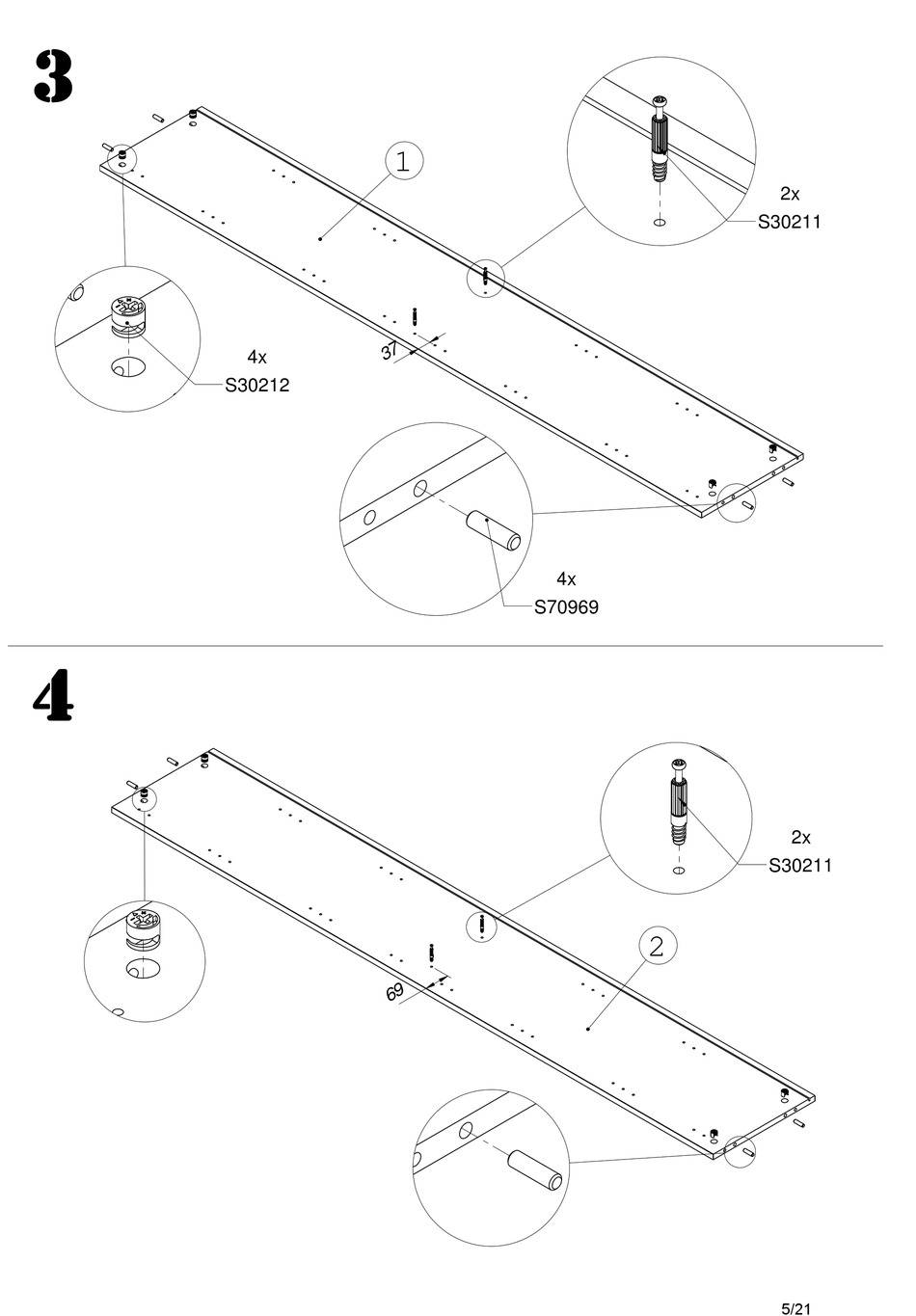 3

1

2x
S30211

4x
S30212

37

4x
S70969

4

2x
S30211

2

69

5/21