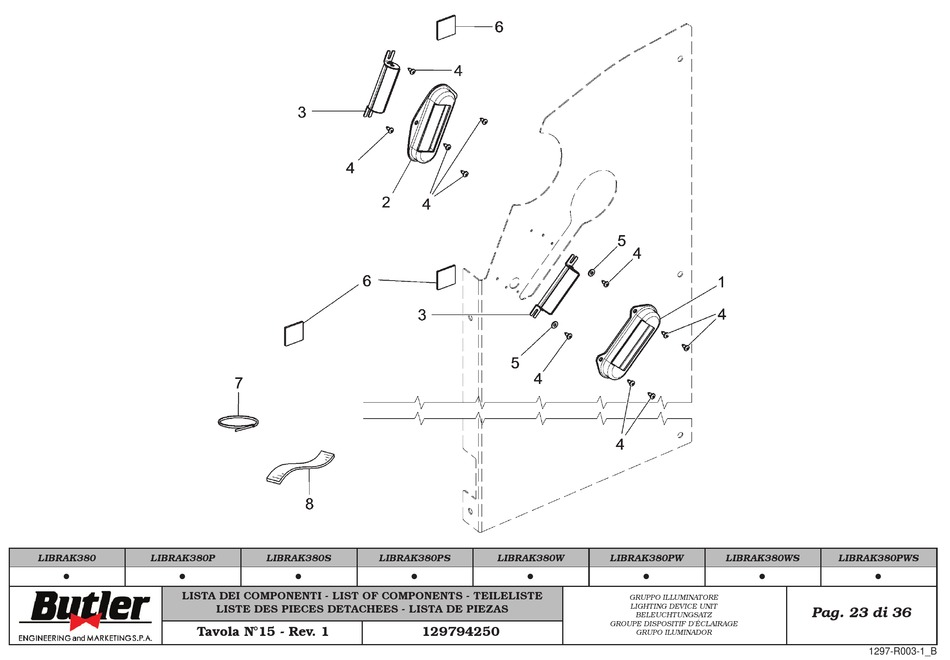 6
4
3
4
2
4
5
4
1
6
3
4
5
4
7
4
8

| LIBRAK380 | LIBRAK380P | LIBRAK380S | LIBRAK380PS | LIBRAK380W | LIBRAK380PW | LIBRAK380WS | LIBRAK380PWS |
|---|---|---|---|---|---|---|---|
| • | • | • | • | • | • | • | • |

Butler
ENGINEERING and MARKETING S.P.A.

LISTA DEI COMPONENTI - LIST OF COMPONENTS - TEILELISTE
LISTE DES PIECES DETACHEES - LISTA DE PIEZAS

Tavola N°15 - Rev. 1
129794250

GRUPPO ILLUMINATORE
LIGHTING DEVICE UNIT
BELEUCHTUNGSATZ
GROUPE DISPOSITIF D'ÉCLAIRAGE
GRUPO ILUMINADOR

Pag. 23 di 36

1297-R003-1_B