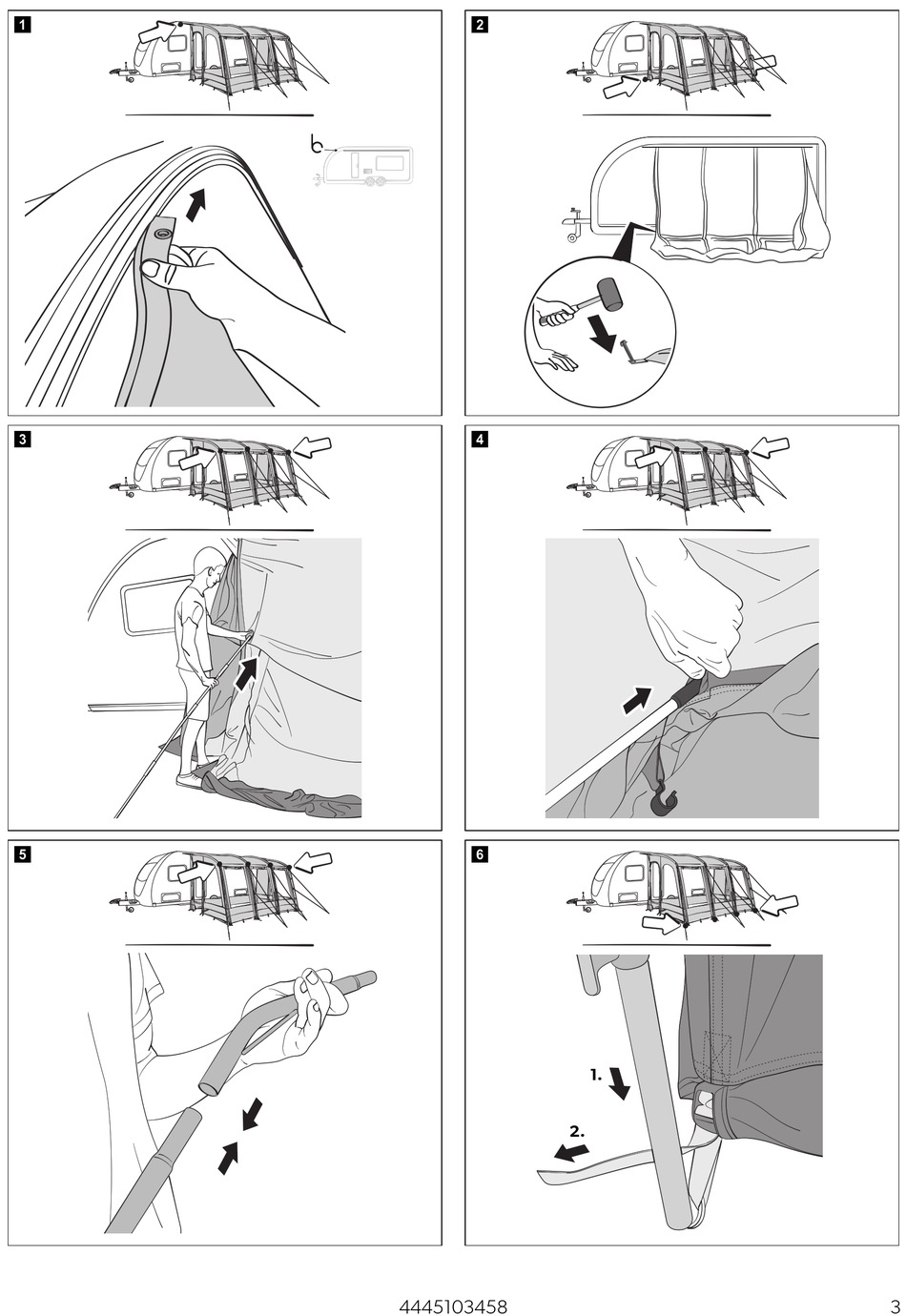 1

b

2

3

4

5

6

1.

2.

4445103458

3