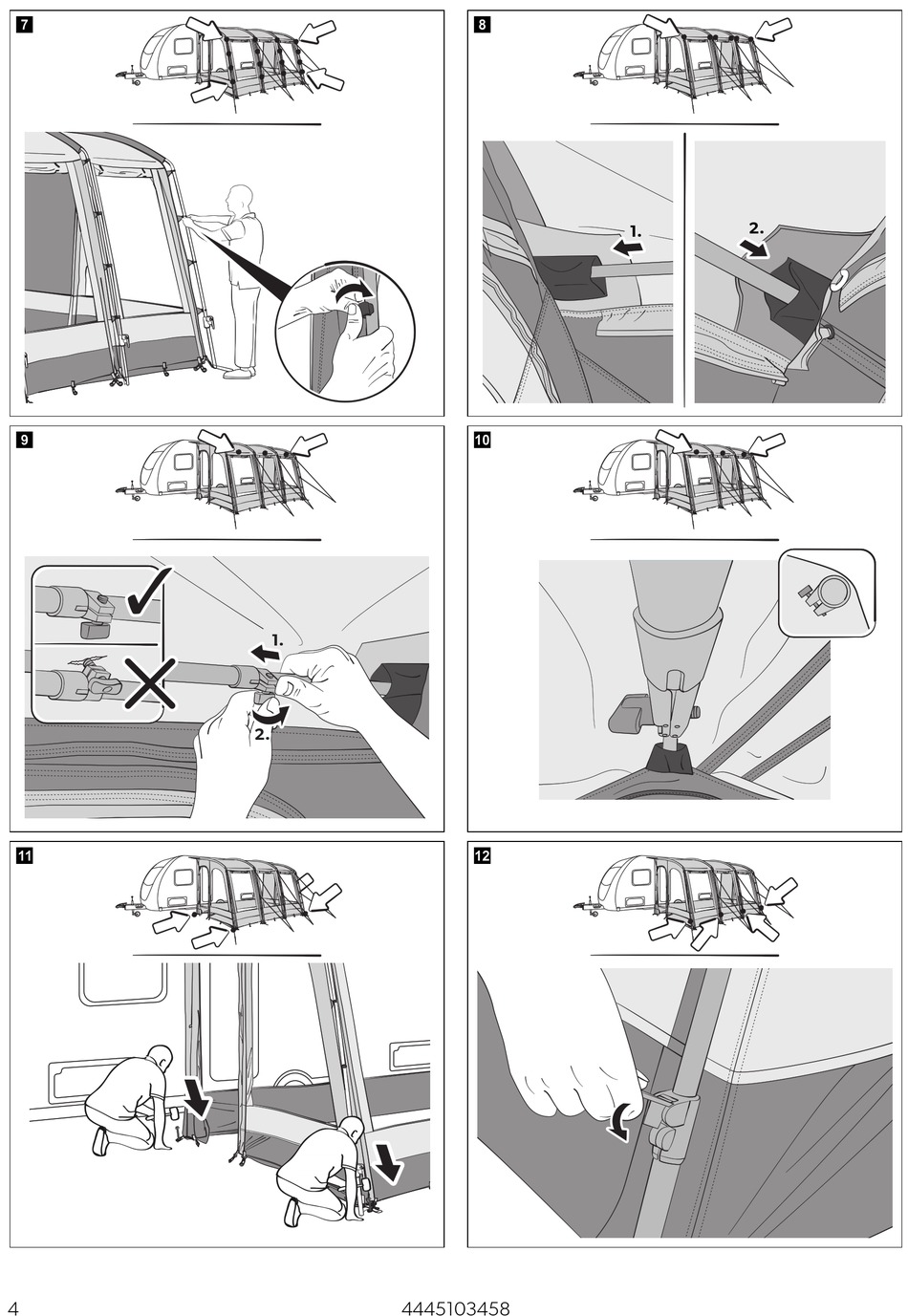 7

8

1.

2.

9

1.

2.

10

11

12

4

4445103458