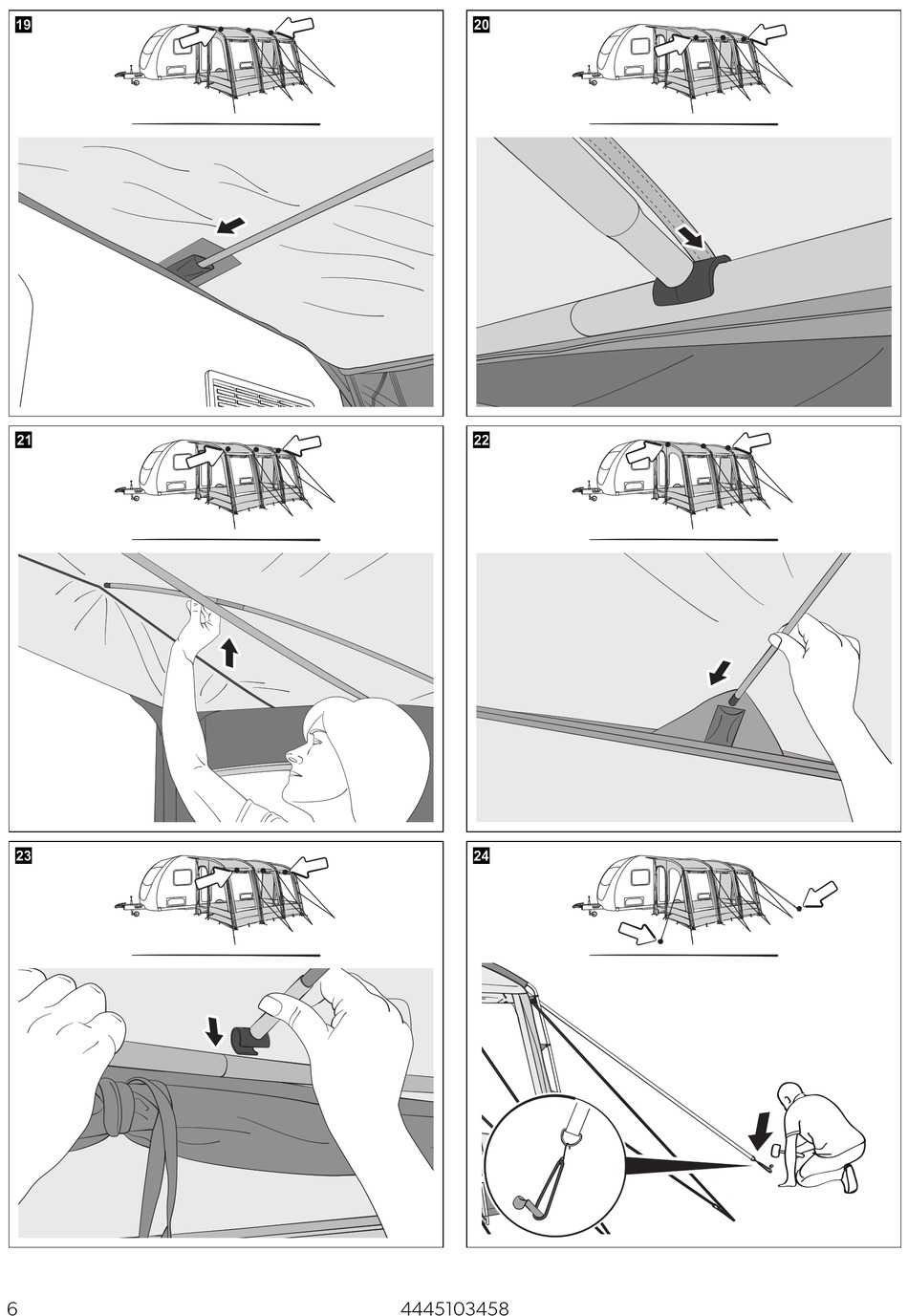 19

20

21

22

23

24

6

4445103458