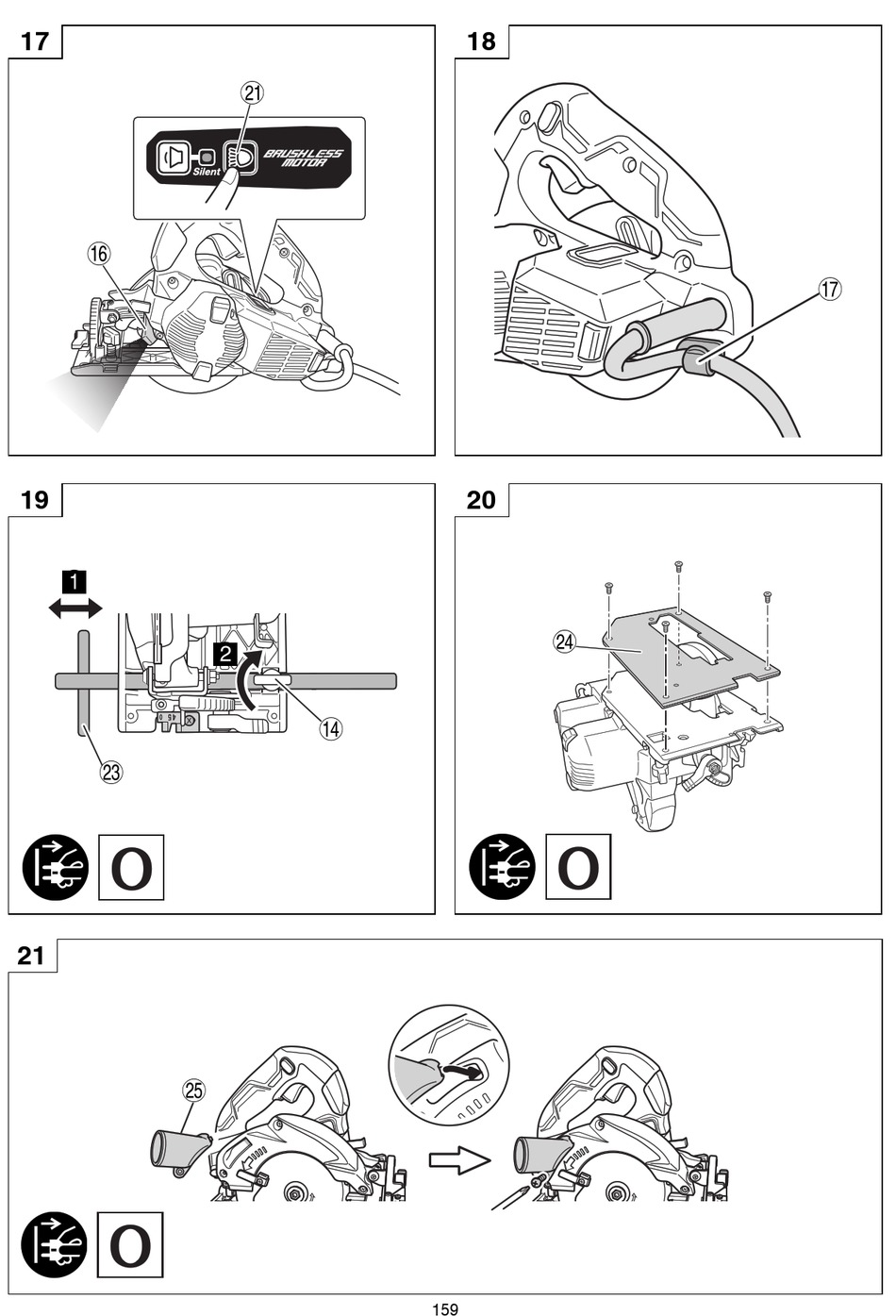 17

21

Silent

BRUSHLESS MOTOR

16

18

17

19

1

2

14

23

O

20

24

O

21

25

O

159