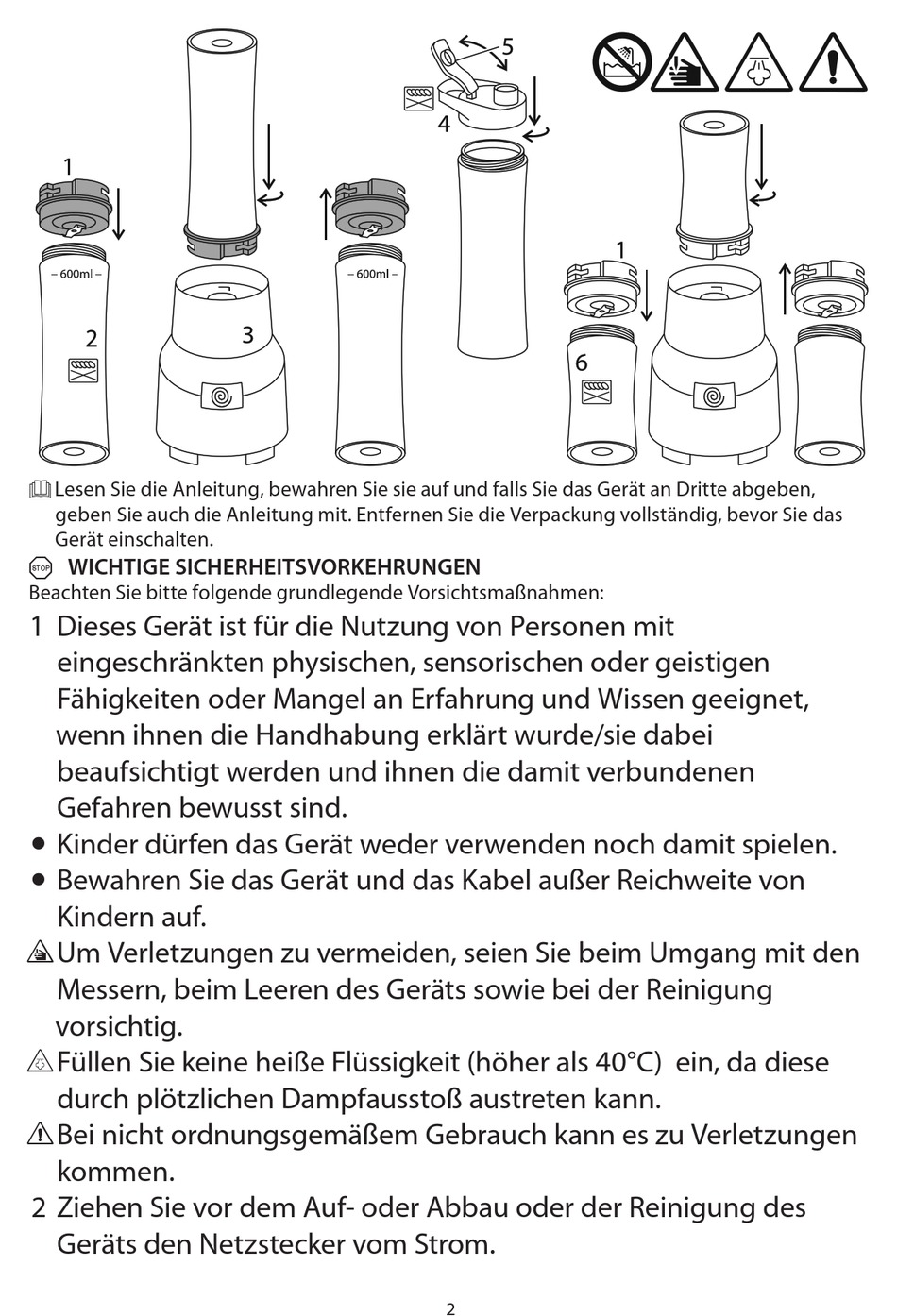 1

– 600ml –

2

3

– 600ml –

5

4

1

6

Lesen Sie die Anleitung, bewahren Sie sie auf und falls Sie das Gerät an Dritte abgeben, geben Sie auch die Anleitung mit. Entfernen Sie die Verpackung vollständig, bevor Sie das Gerät einschalten.

STOP WICHTIGE SICHERHEITSVORKEHRUNGEN
Beachten Sie bitte folgende grundlegende Vorsichtsmaßnahmen:

1 Dieses Gerät ist für die Nutzung von Personen mit eingeschränkten physischen, sensorischen oder geistigen Fähigkeiten oder Mangel an Erfahrung und Wissen geeignet, wenn ihnen die Handhabung erklärt wurde/sie dabei beaufsichtigt werden und ihnen die damit verbundenen Gefahren bewusst sind.
• Kinder dürfen das Gerät weder verwenden noch damit spielen.
• Bewahren Sie das Gerät und das Kabel außer Reichweite von Kindern auf.
Um Verletzungen zu vermeiden, seien Sie beim Umgang mit den Messern, beim Leeren des Geräts sowie bei der Reinigung vorsichtig.
Füllen Sie keine heiße Flüssigkeit (höher als 40°C) ein, da diese durch plötzlichen Dampfausstoß austreten kann.
Bei nicht ordnungsgemäßem Gebrauch kann es zu Verletzungen kommen.
2 Ziehen Sie vor dem Auf- oder Abbau oder der Reinigung des Geräts den Netzstecker vom Strom.

2