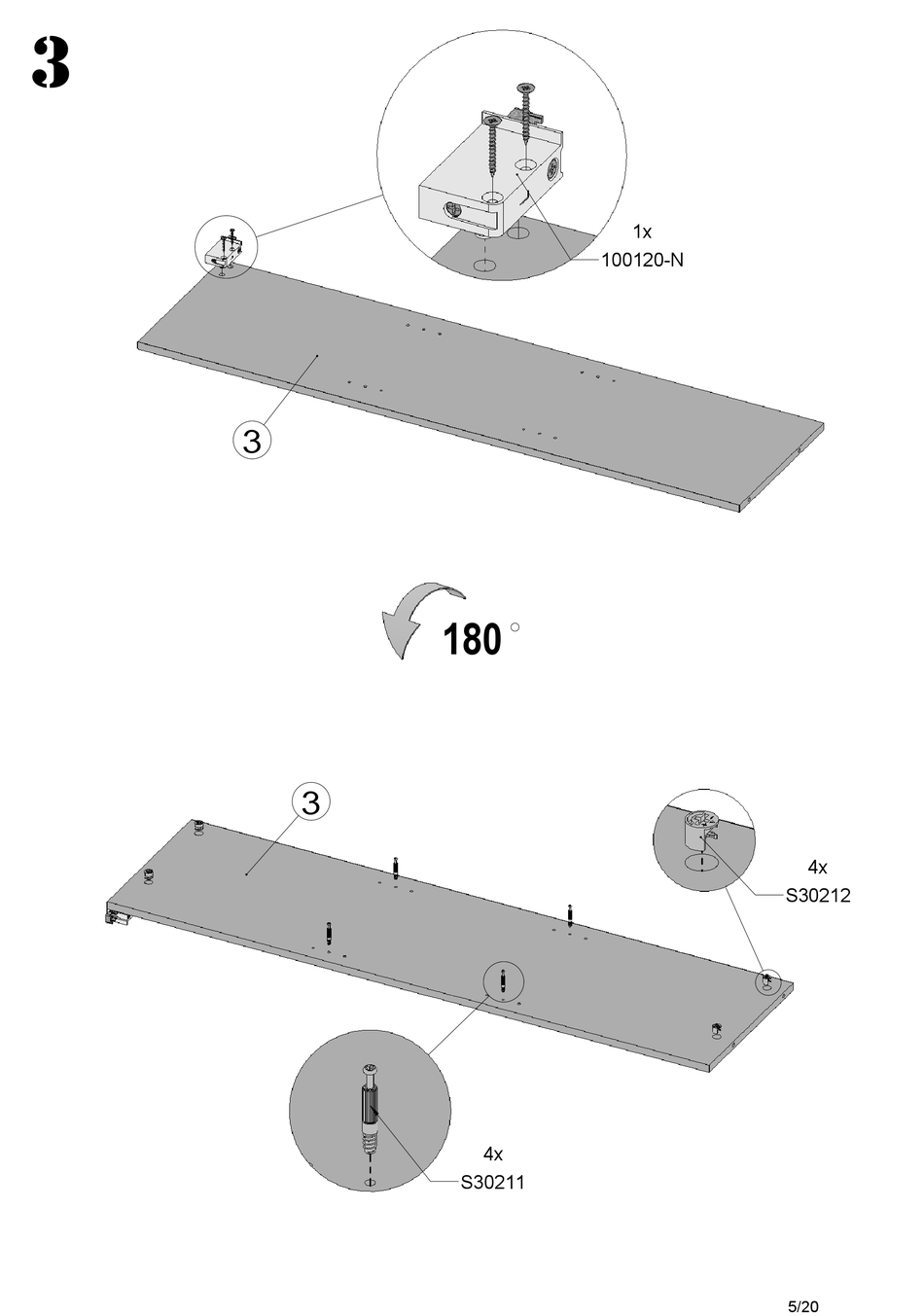 3

1x
100120-N

3

180 °

3

4x
S30212

4x
S30211

5/20