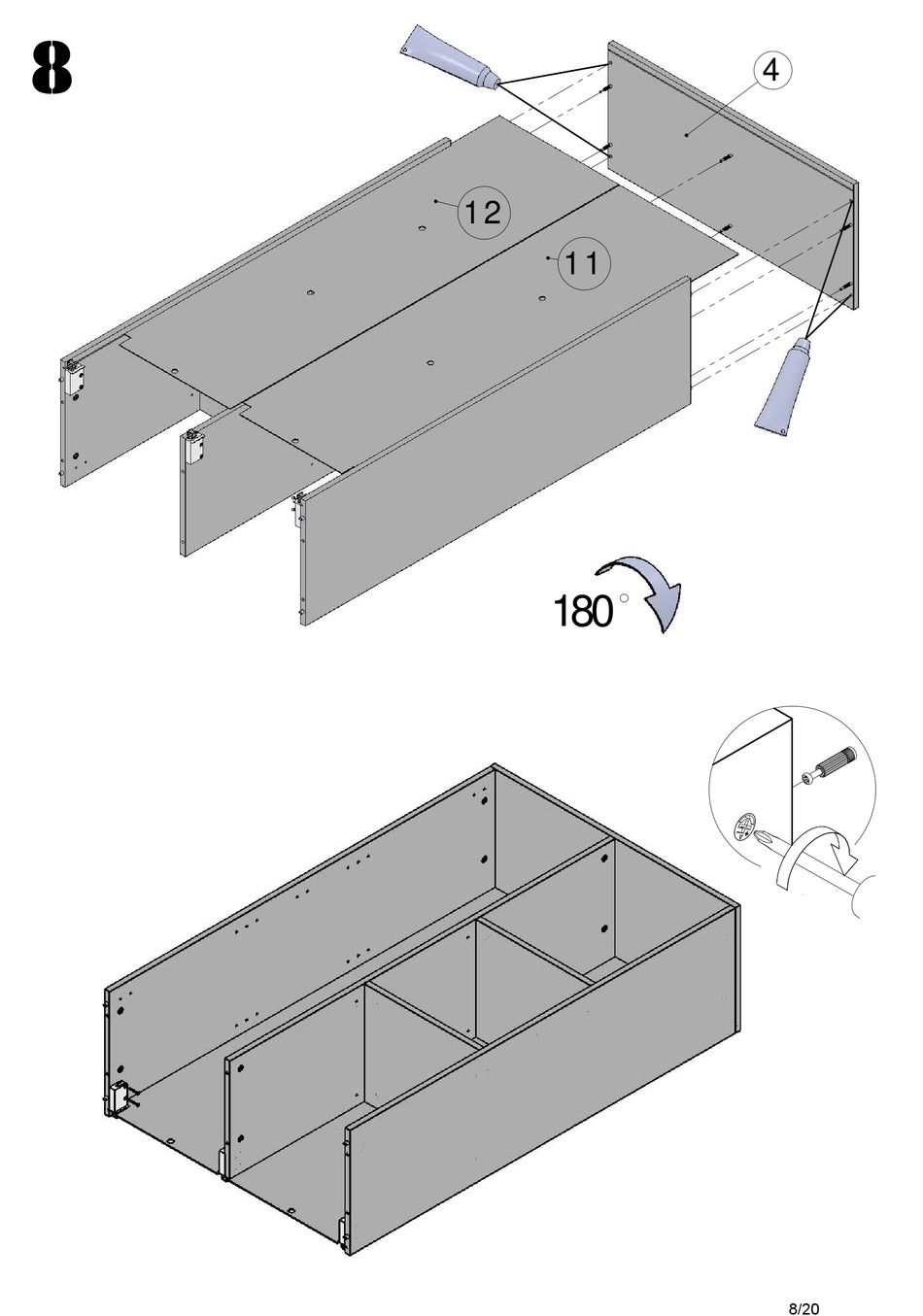 8

4

12

11

180°

8/20