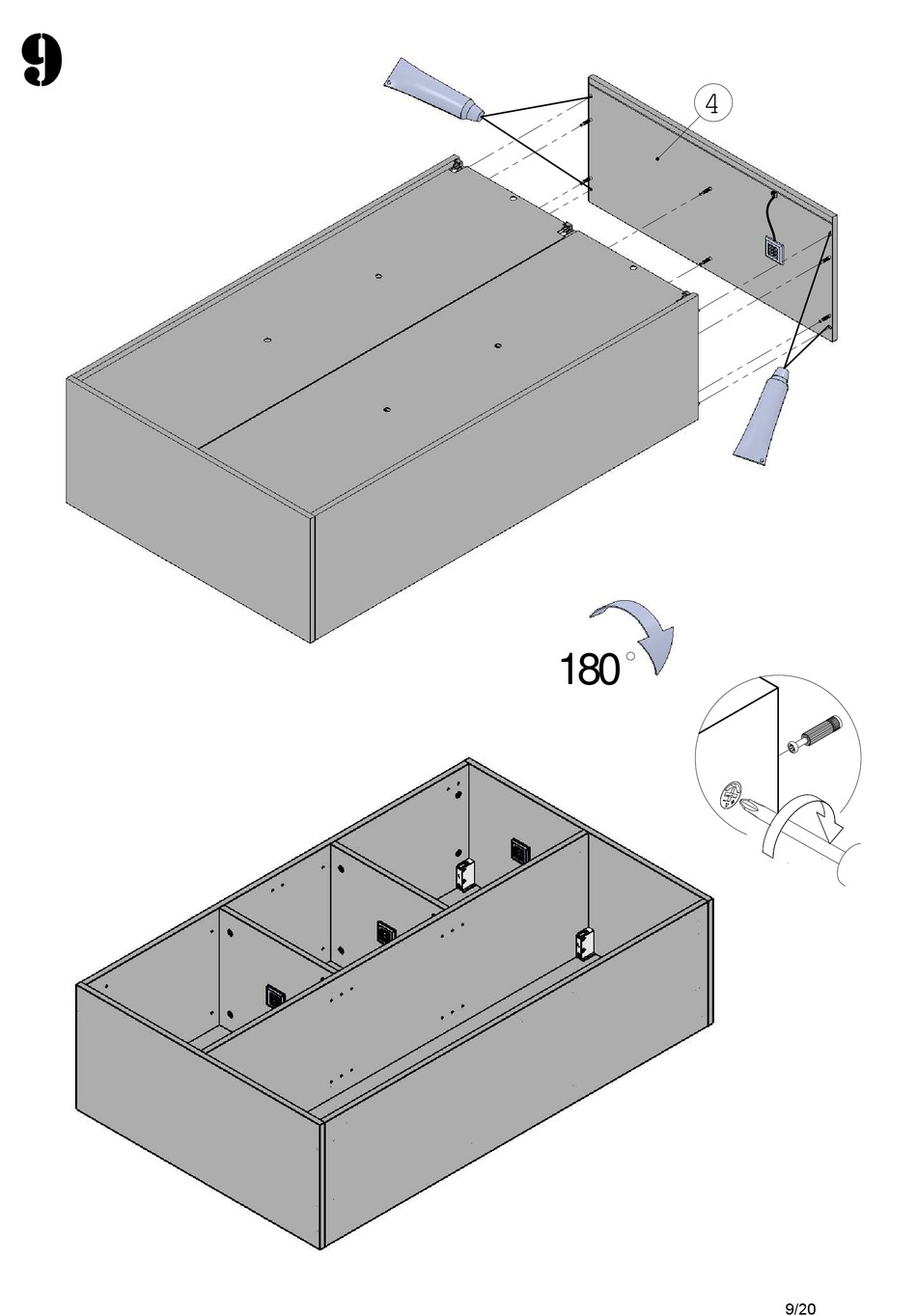 9

4

180°

9/20