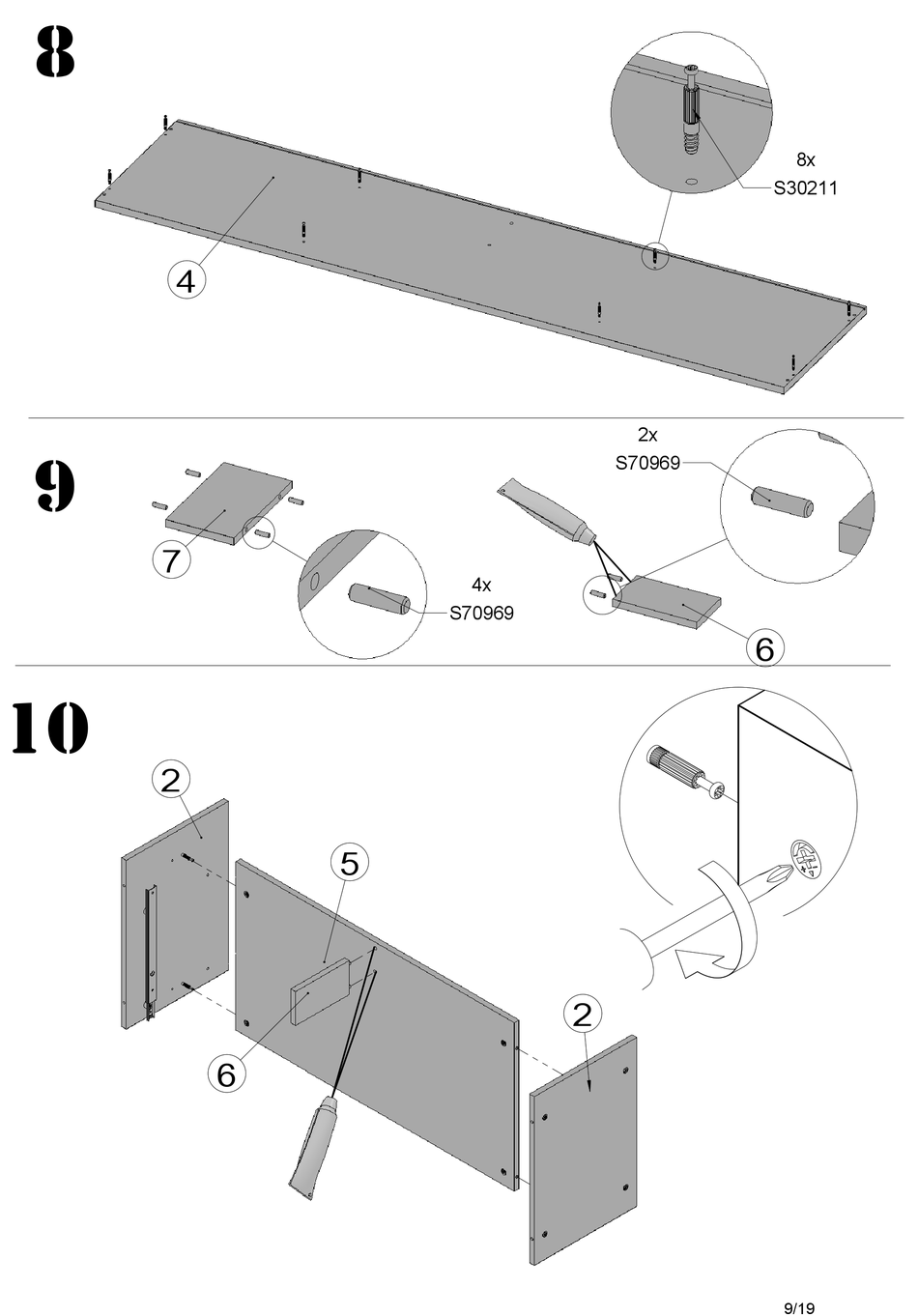 8

8x
S30211

4

9

2x
S70969

7

4x
S70969

6

10

2

5

6

2

9/19