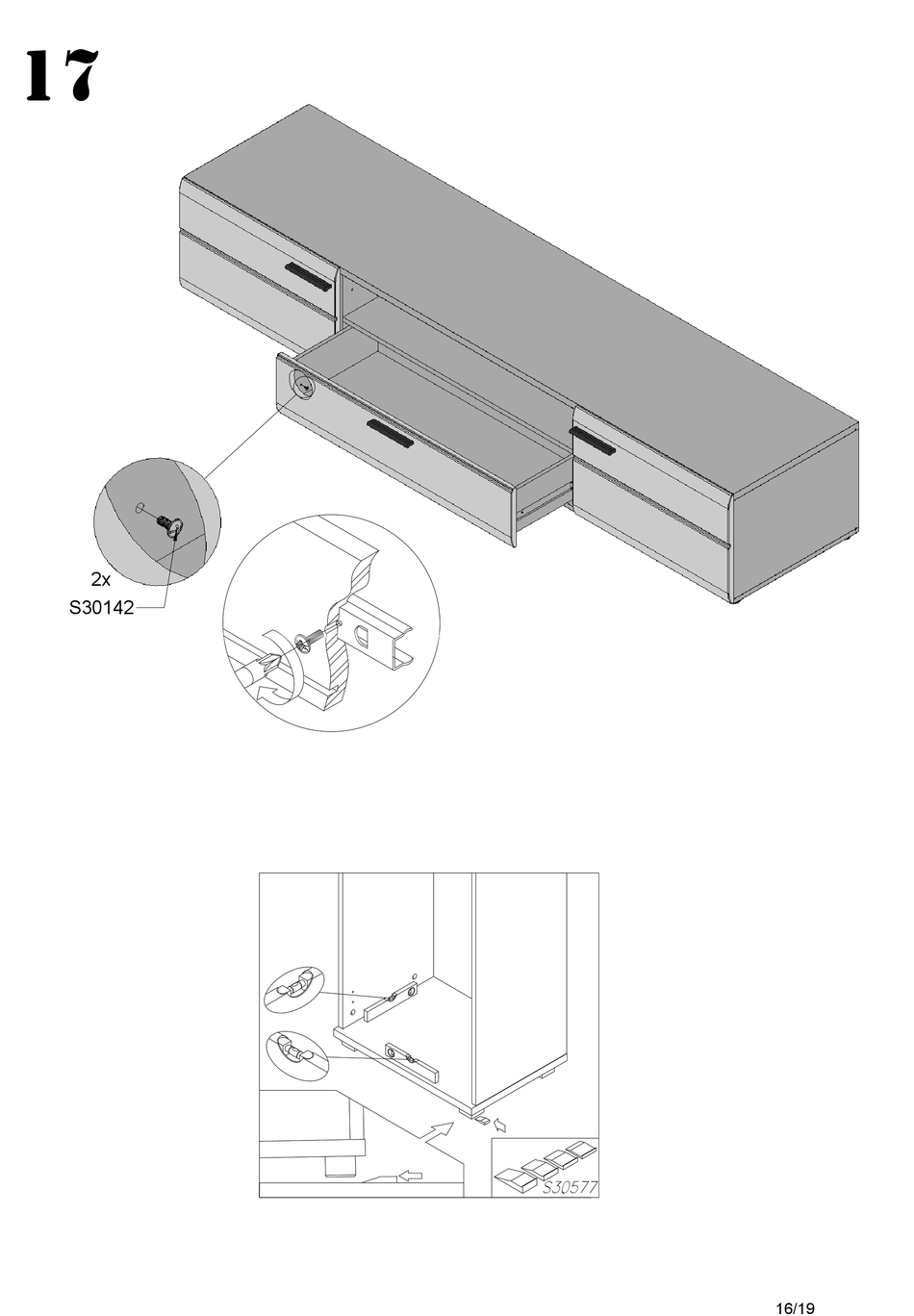 17

2x
S30142

S30577

16/19