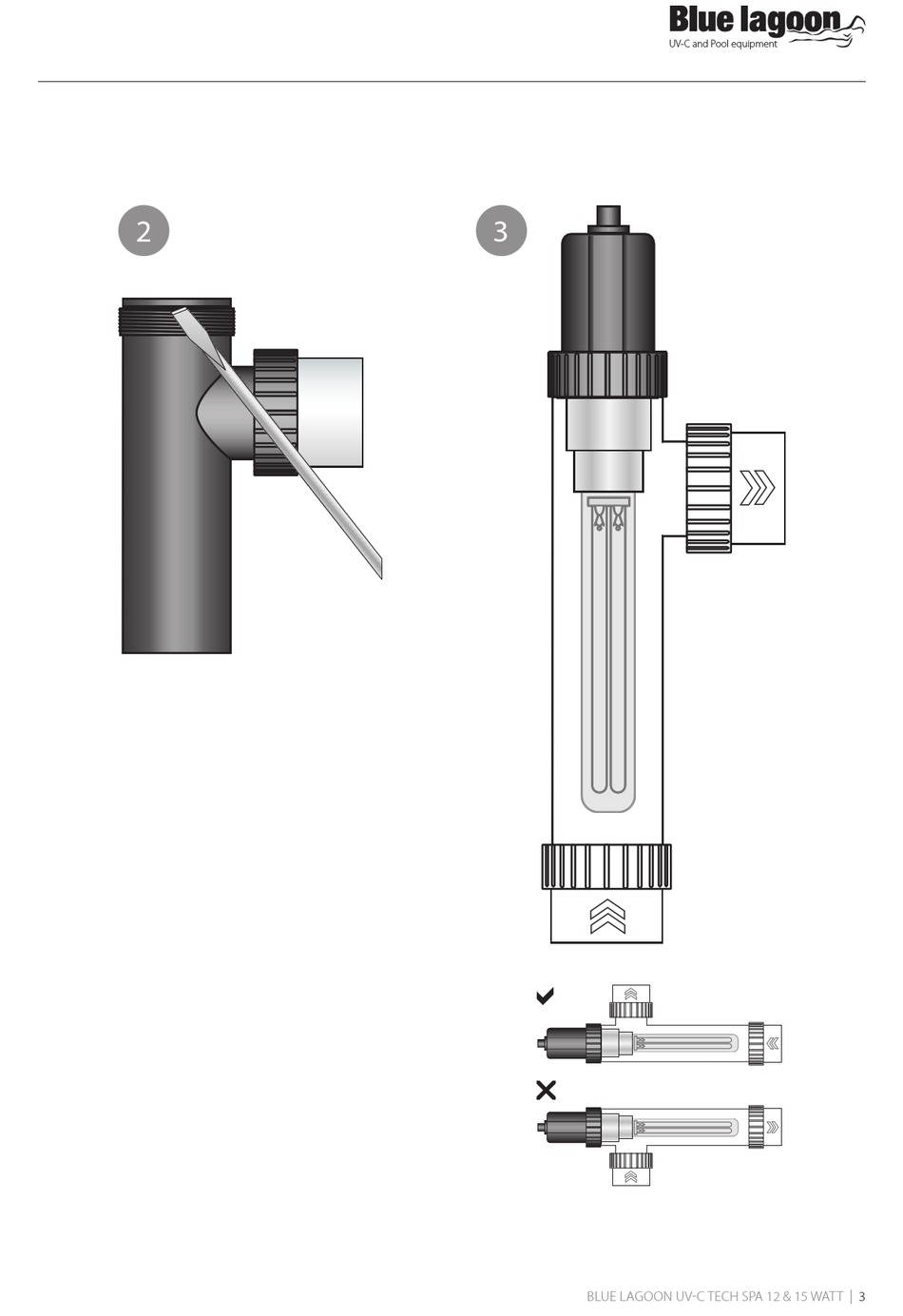 Blue lagoon
UV-C and Pool equipment

2

3

BLUE LAGOON UV-C TECH SPA 12 & 15 WATT | 3