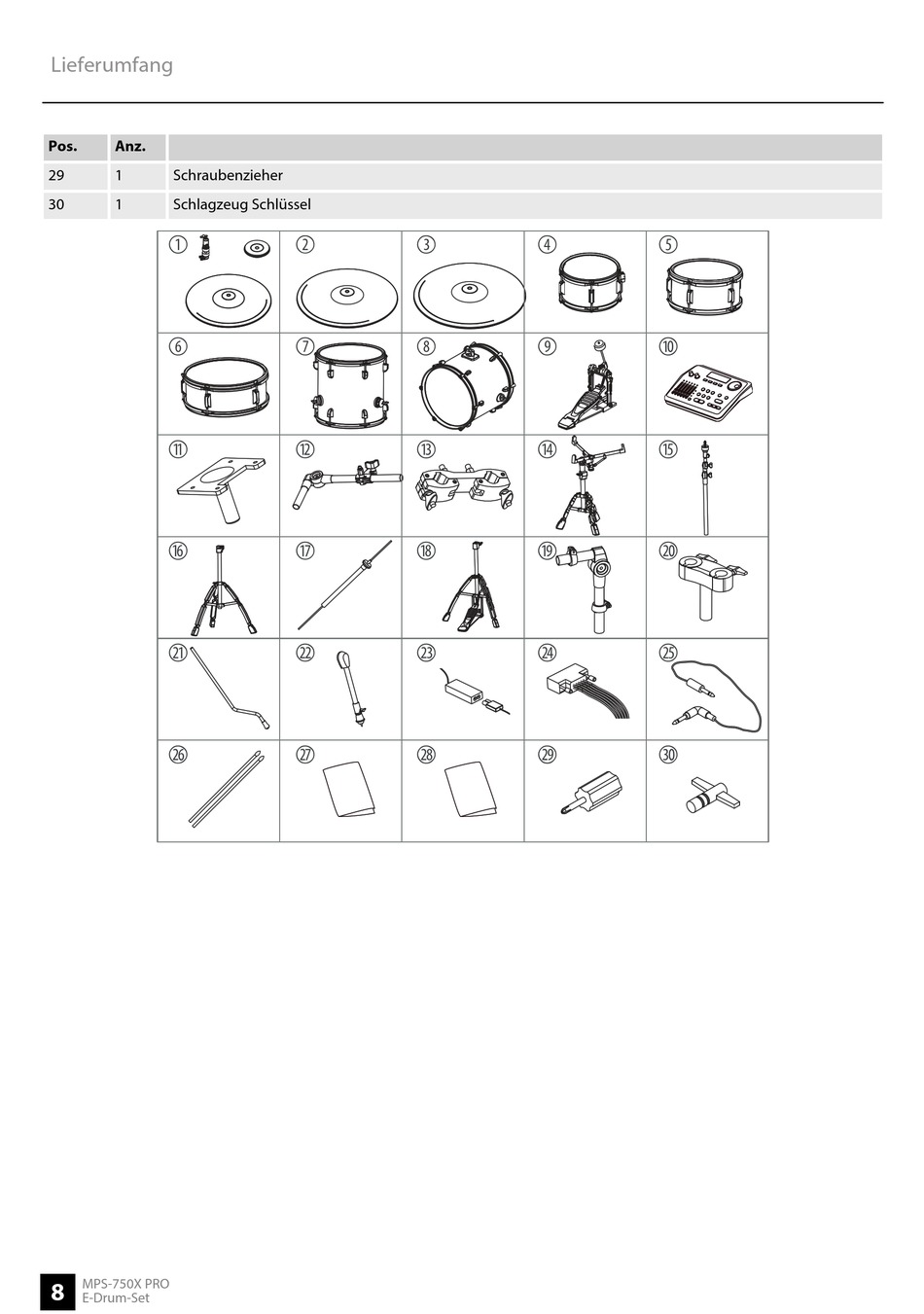 Lieferumfang

| Pos. | Anz. | |
|---|---|---|
| 29 | 1 | Schraubenzieher |
| 30 | 1 | Schlagzeug Schlüssel |

①
②
③
④
⑤
⑥
⑦
⑧
⑨
⑩
⑪
⑫
⑬
⑭
⑮
⑯
⑰
⑱
⑲
⑳
㉑
㉒
㉓
㉔
㉕
㉖
㉗
㉘
㉙
㉚

8 MPS-750X PRO
E-Drum-Set