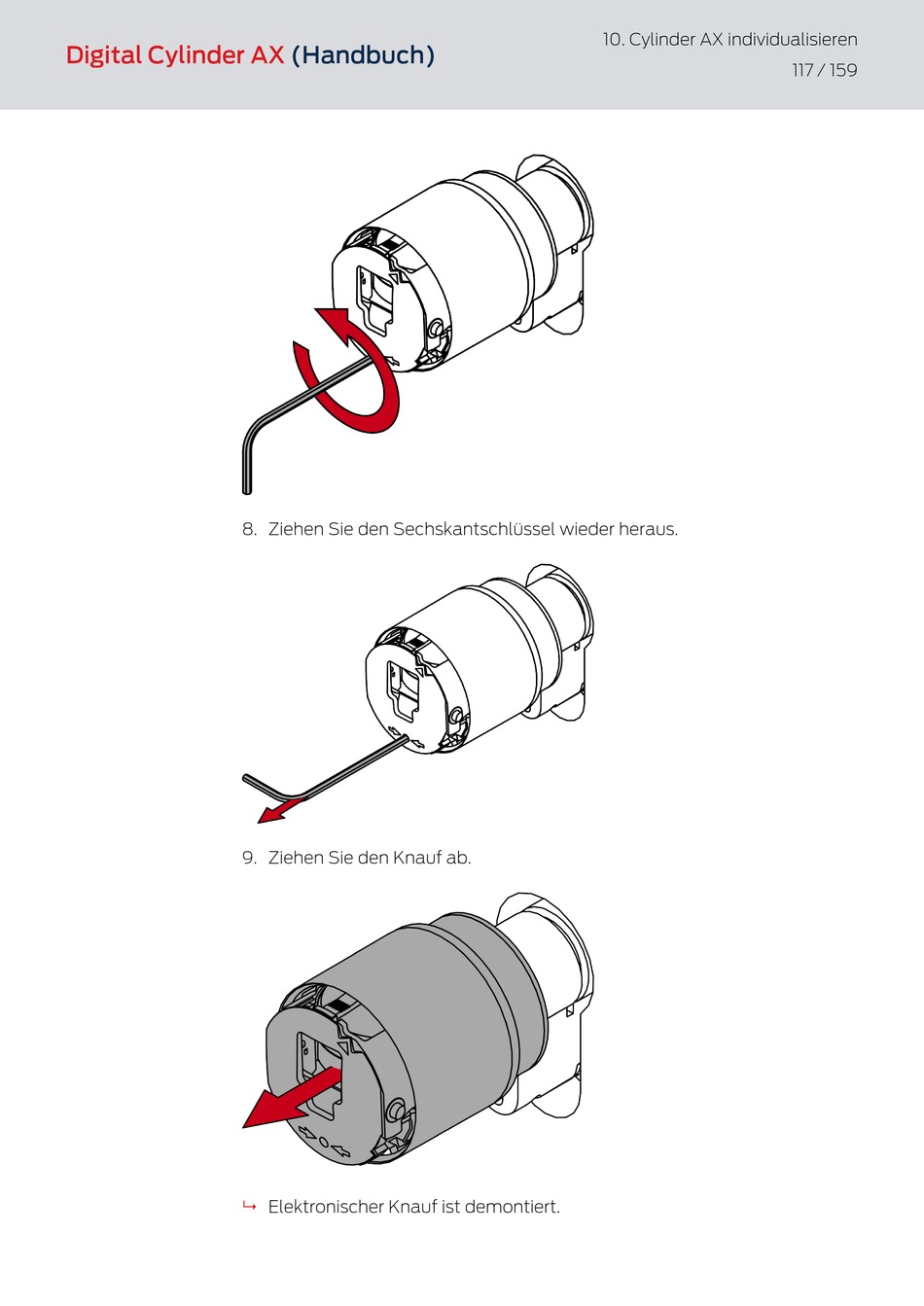 Digital Cylinder AX (Handbuch)

10. Cylinder AX individualisieren

117 / 159

8. Ziehen Sie den Sechskantschlüssel wieder heraus.

9. Ziehen Sie den Knauf ab.

↳ Elektronischer Knauf ist demontiert.