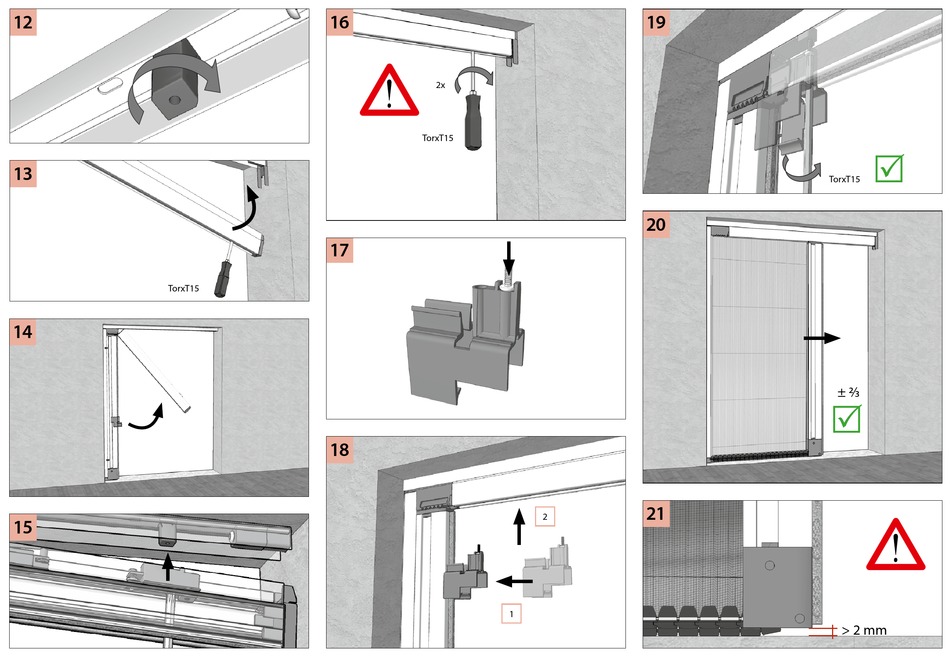 12

13

TorxT15

14

15

16

2x

TorxT15

17

18

2

1

19

TorxT15

20

± ⅔

21

> 2 mm