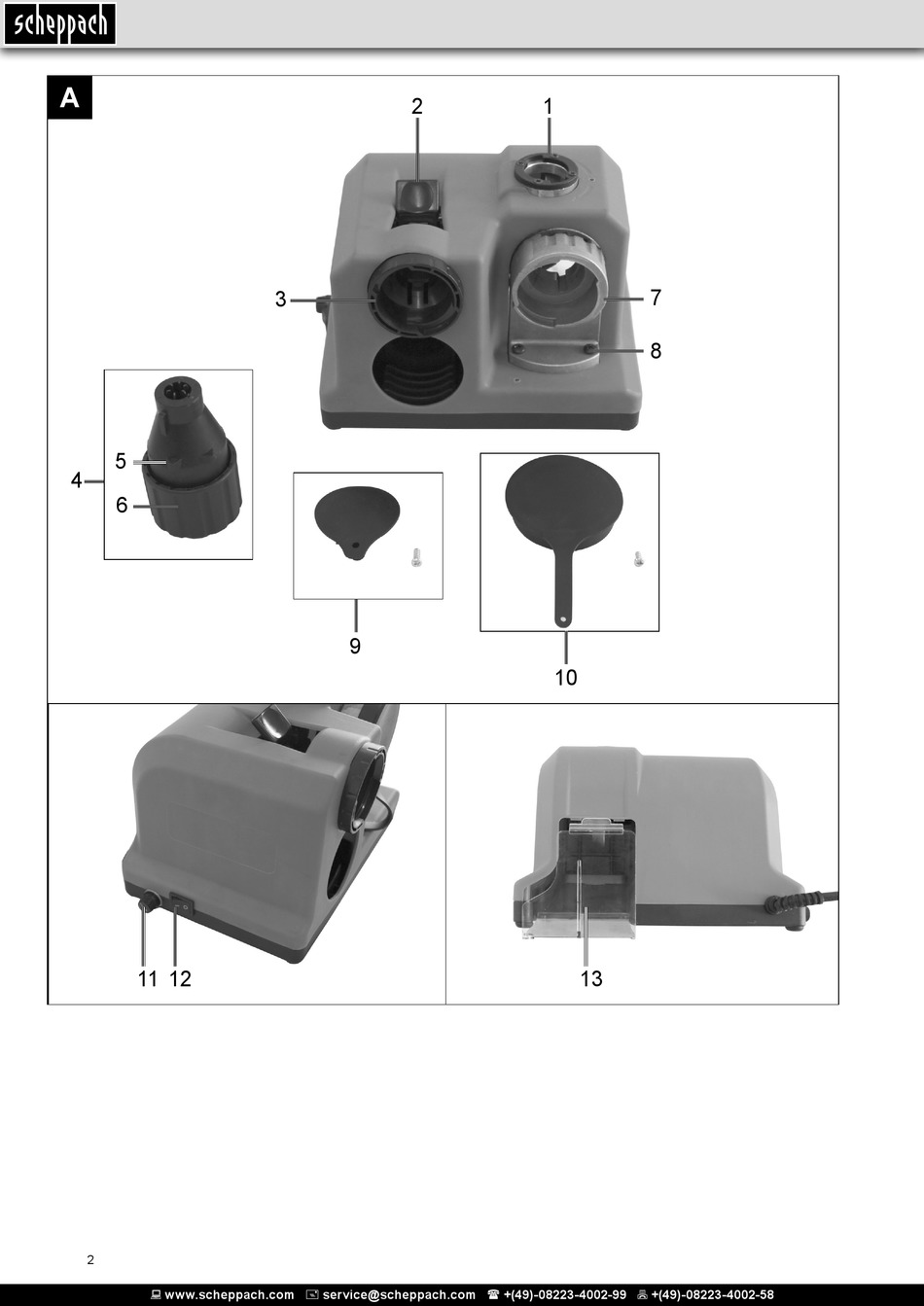 scheppach

A

2
1
3
7
8
4
5
6
9
10

11 12
13

2

www.scheppach.com service@scheppach.com +(49)-08223-4002-99 +(49)-08223-4002-58