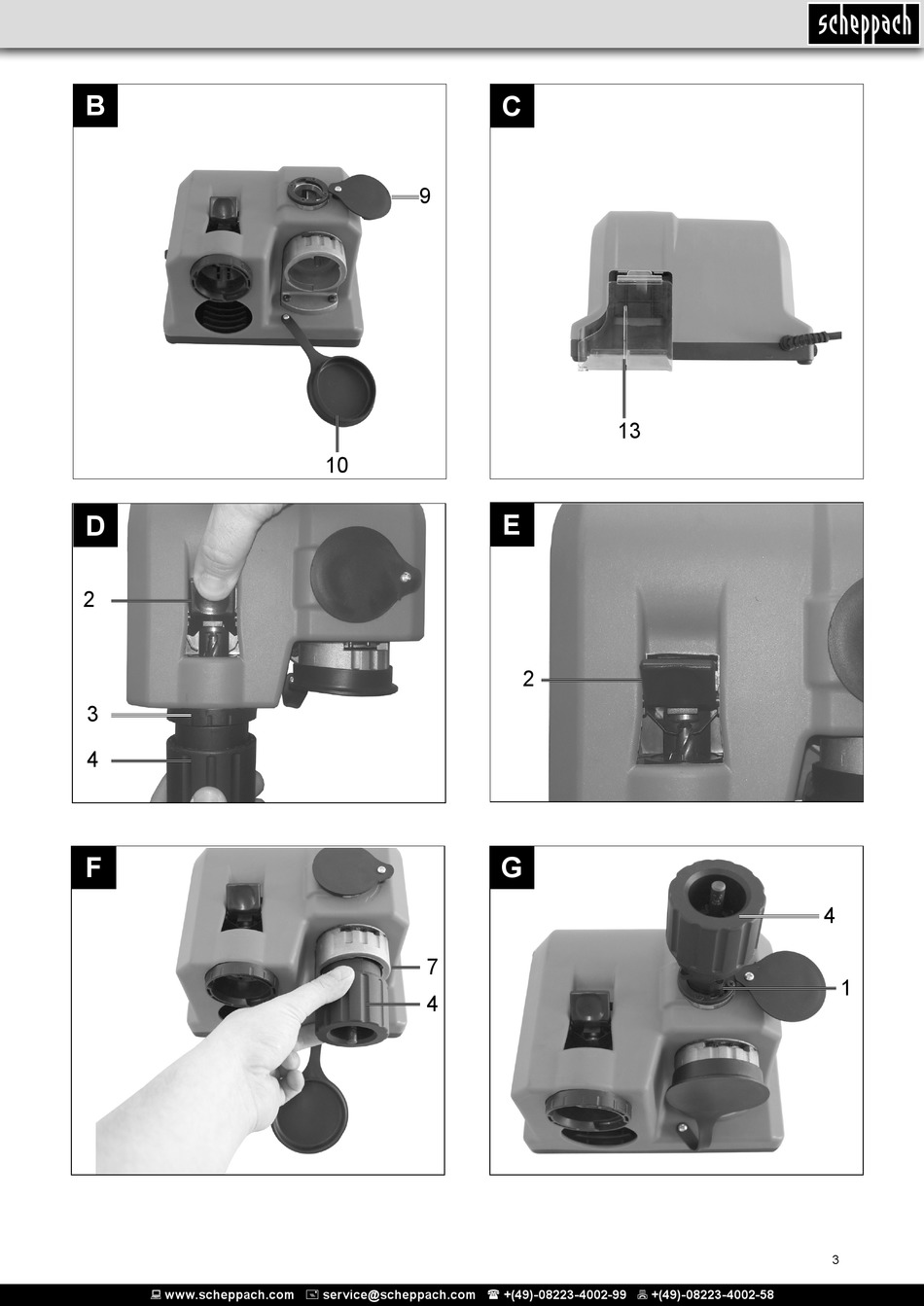 scheppach

B
9
10

C
13

D
2
3
4

E
2

F
7
4

G
4
1

3

www.scheppach.com service@scheppach.com +(49)-08223-4002-99 +(49)-08223-4002-58