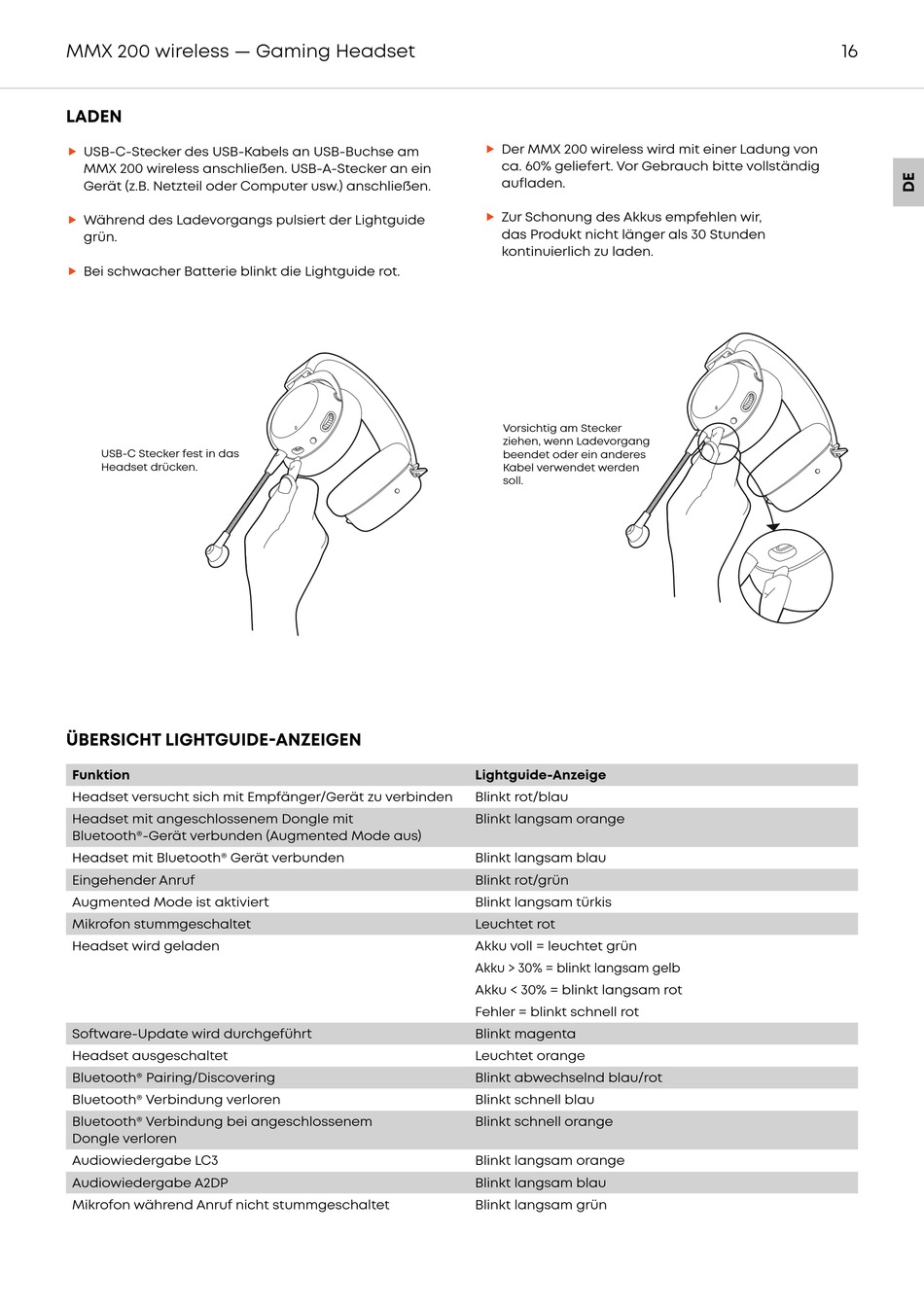 MMX 200 wireless — Gaming Headset

16

DE

LADEN

▶ USB-C-Stecker des USB-Kabels an USB-Buchse am MMX 200 wireless anschließen. USB-A-Stecker an ein Gerät (z.B. Netzteil oder Computer usw.) anschließen.

▶ Während des Ladevorgangs pulsiert der Lightguide grün.

▶ Bei schwacher Batterie blinkt die Lightguide rot.

▶ Der MMX 200 wireless wird mit einer Ladung von ca. 60% geliefert. Vor Gebrauch bitte vollständig aufladen.

▶ Zur Schonung des Akkus empfehlen wir, das Produkt nicht länger als 30 Stunden kontinuierlich zu laden.

USB-C Stecker fest in das Headset drücken.

Vorsichtig am Stecker ziehen, wenn Ladevorgang beendet oder ein anderes Kabel verwendet werden soll.

ÜBERSICHT LIGHTGUIDE-ANZEIGEN

| Funktion | Lightguide-Anzeige |
|---|---|
| Headset versucht sich mit Empfänger/Gerät zu verbinden | Blinkt rot/blau |
| Headset mit angeschlossenem Dongle mit Bluetooth®-Gerät verbunden (Augmented Mode aus) | Blinkt langsam orange |
| Headset mit Bluetooth® Gerät verbunden | Blinkt langsam blau |
| Eingehender Anruf | Blinkt rot/grün |
| Augmented Mode ist aktiviert | Blinkt langsam türkis |
| Mikrofon stummgeschaltet | Leuchtet rot |
| Headset wird geladen | Akku voll = leuchtet grün |
| | Akku > 30% = blinkt langsam gelb |
| | Akku < 30% = blinkt langsam rot |
| | Fehler = blinkt schnell rot |
| Software-Update wird durchgeführt | Blinkt magenta |
| Headset ausgeschaltet | Leuchtet orange |
| Bluetooth® Pairing/Discovering | Blinkt abwechselnd blau/rot |
| Bluetooth® Verbindung verloren | Blinkt schnell blau |
| Bluetooth® Verbindung bei angeschlossenem Dongle verloren | Blinkt schnell orange |
| Audiowiedergabe LC3 | Blinkt langsam orange |
| Audiowiedergabe A2DP | Blinkt langsam blau |
| Mikrofon während Anruf nicht stummgeschaltet | Blinkt langsam grün |