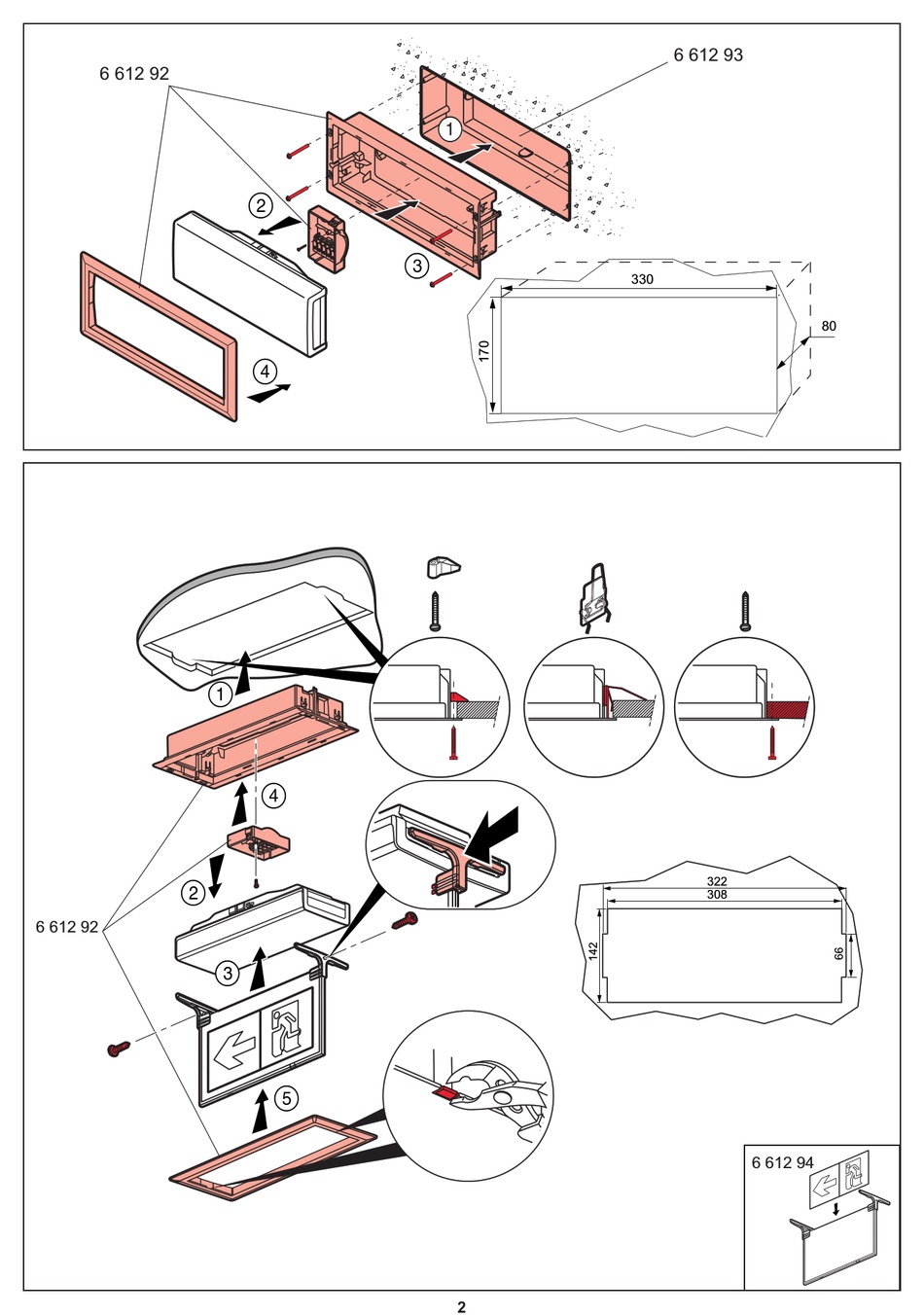 6 612 92

6 612 93

1

2

3

4

330

170

80

1

4

2

3

5

6 612 92

322

308

142

66

6 612 94

2