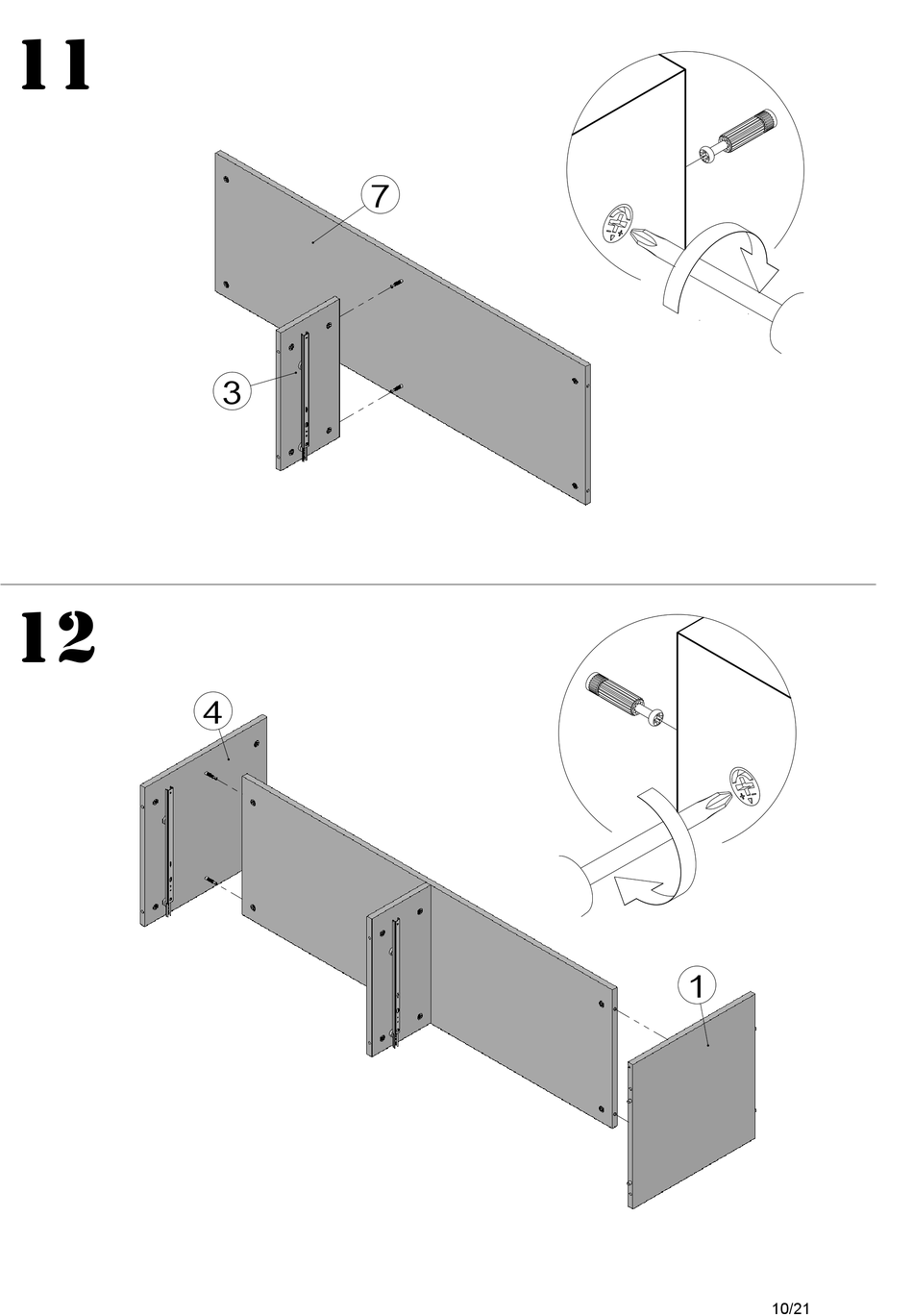 11

7

3

12

4

1

10/21