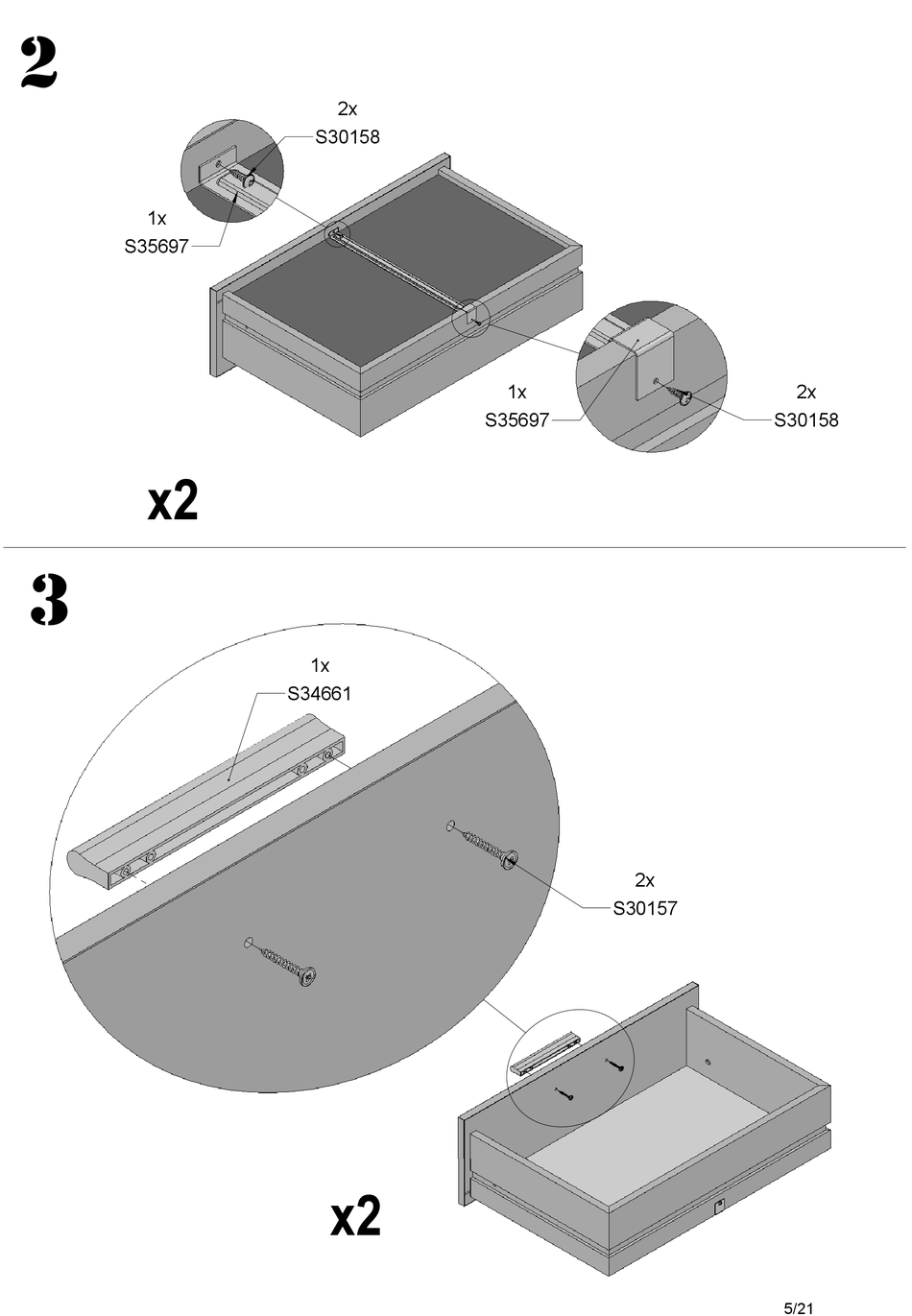 2

2x
S30158

1x
S35697

1x
S35697

2x
S30158

x2

3

1x
S34661

2x
S30157

x2

5/21