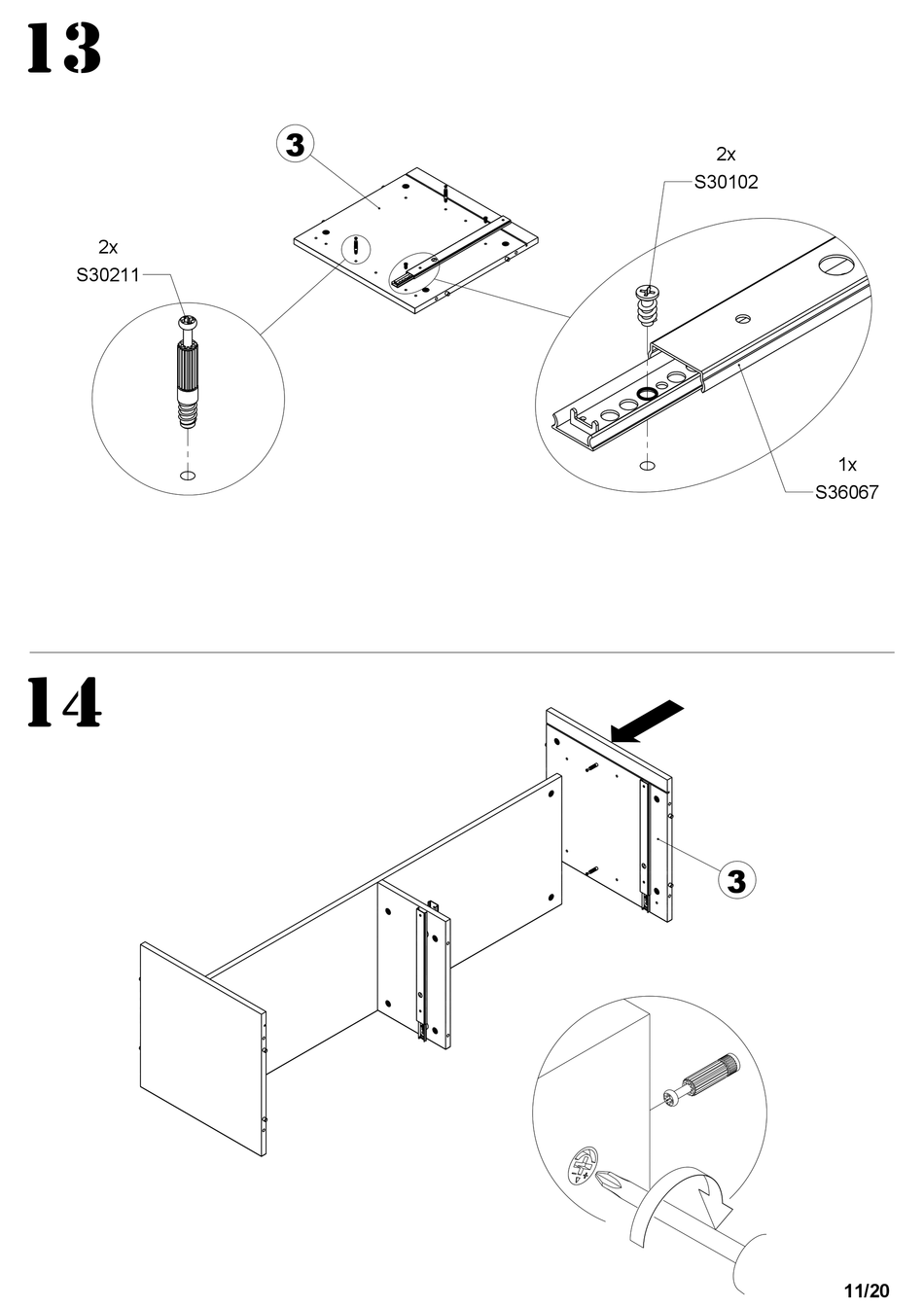 13

3

2x
S30211

2x
S30102

1x
S36067

14

3

11/20