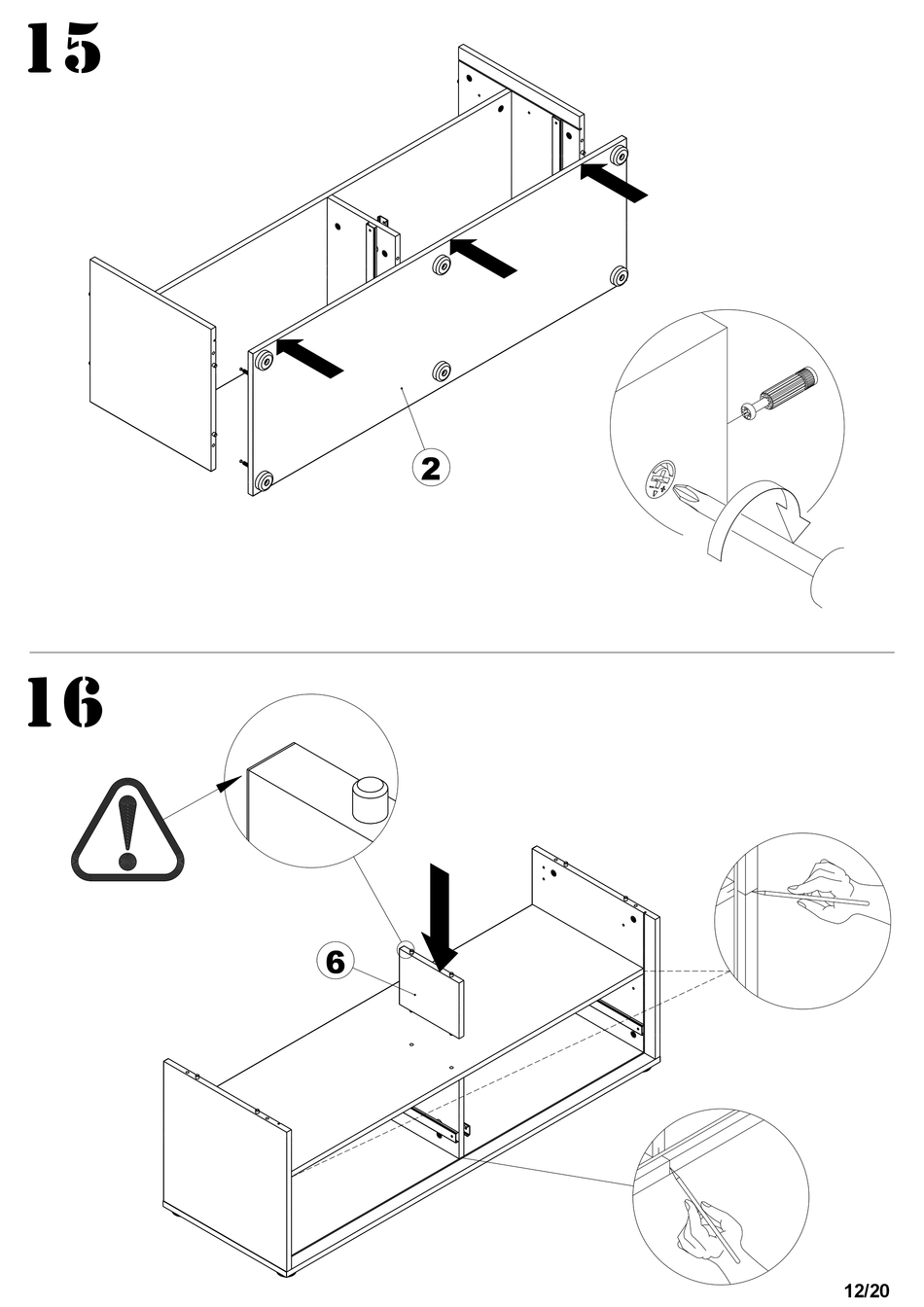 15

2

16

6

12/20