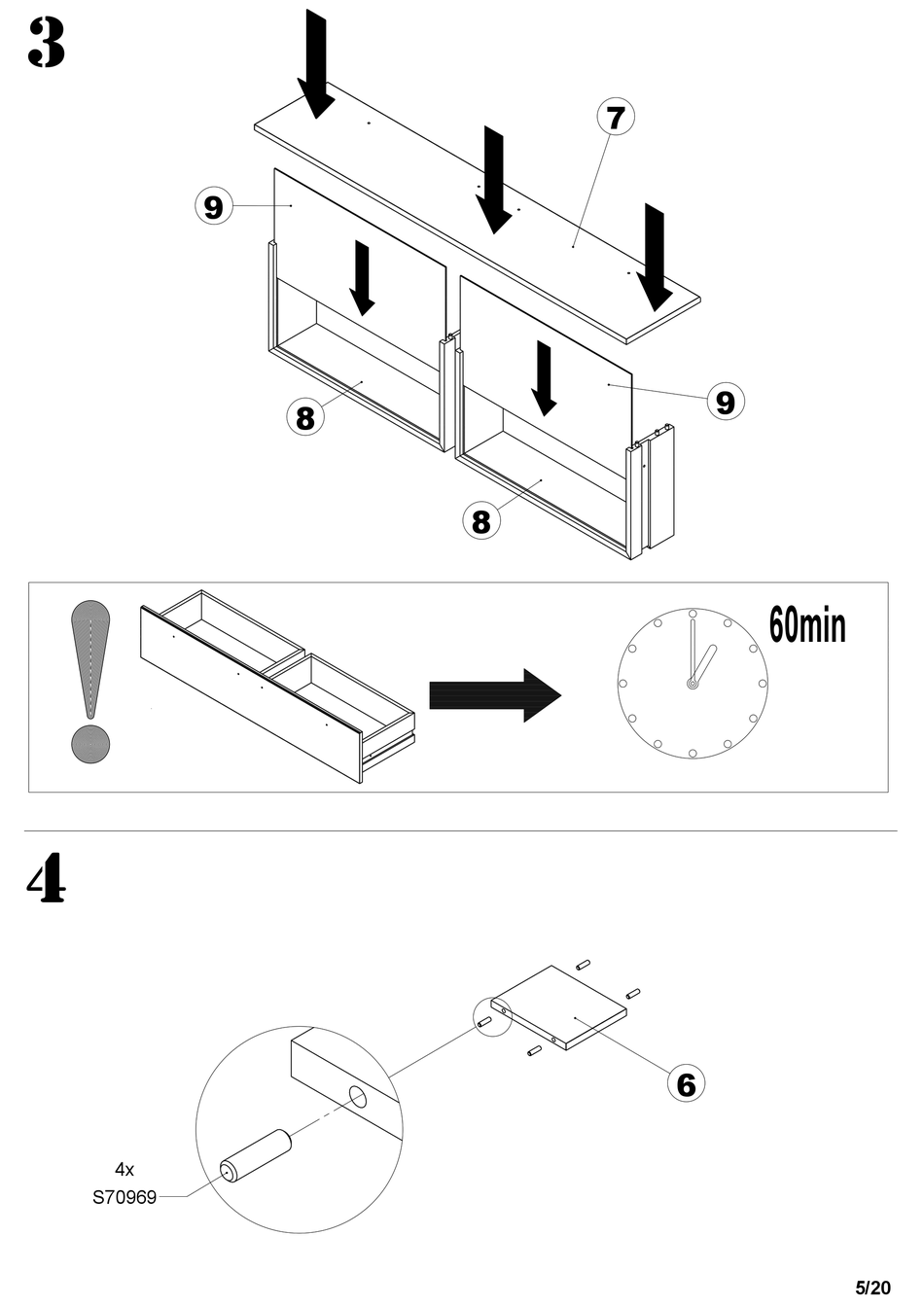 3

7

9

9

8

8

60min

4

6

4x
S70969

5/20