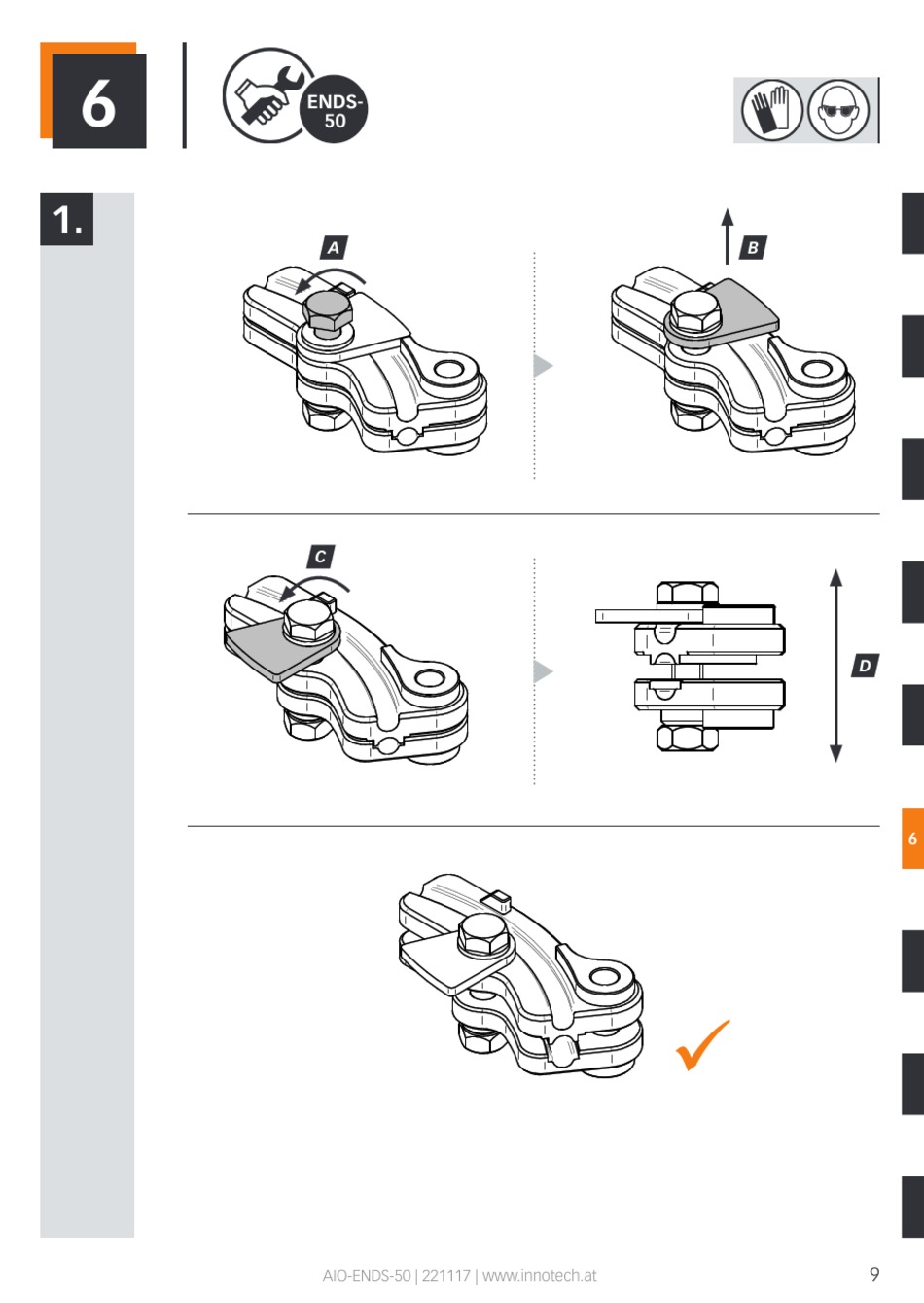 6

ENDS-50

1.

A

B

C

D

6

AIO-ENDS-50 | 221117 | www.innotech.at

9