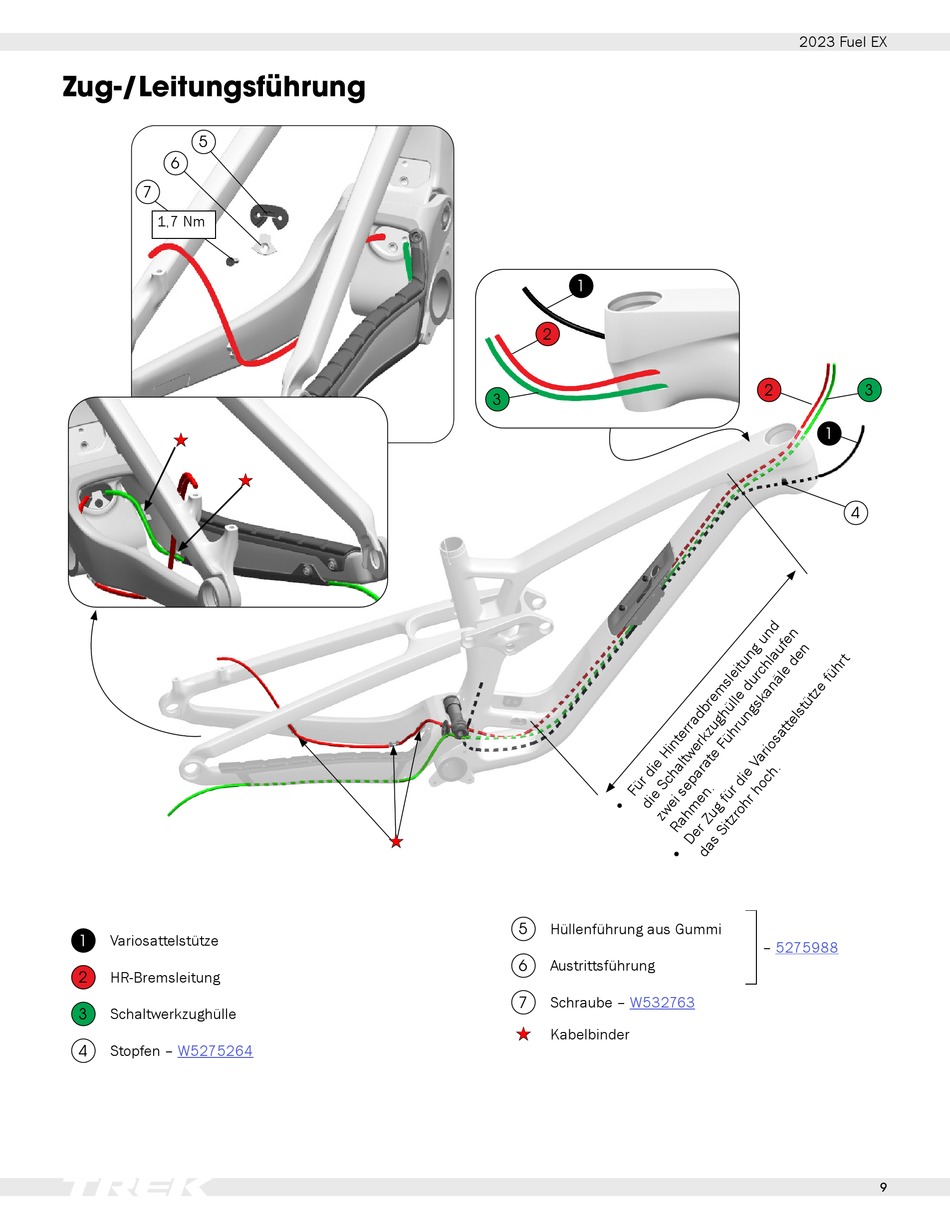 2023 Fuel EX

Zug-/Leitungsführung

5
6
7
1,7 Nm

1
2
3

2
3
1
4

• Für die Hinterradbremsleitung und die Schaltwerkzughülle durchlaufen zwei separate Führungskanäle den Rahmen.
• Der Zug für die Variosattelstütze führt das Sitzrohr hoch.

1 Variosattelstütze
2 HR-Bremsleitung
3 Schaltwerkzughülle
4 Stopfen – W5275264

5 Hüllenführung aus Gummi
6 Austrittsführung
– 5275988
7 Schraube – W532763
★ Kabelbinder

TREK
9