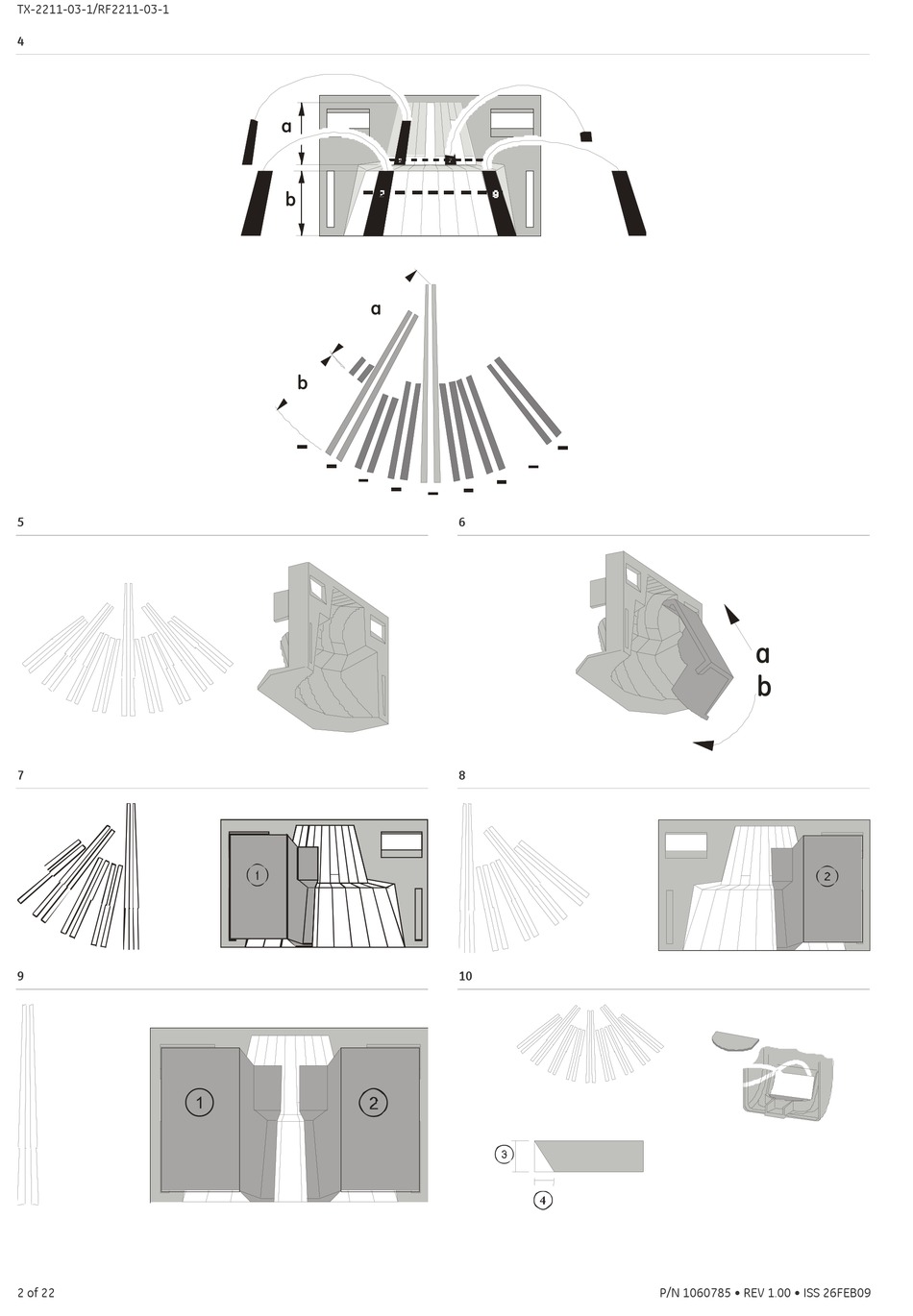 TX-2211-03-1/RF2211-03-1

4

a
b

a
b

5

6

a
b

7

1

8

2

9

1
2

10

3
4

2 of 22

P/N 1060785 • REV 1.00 • ISS 26FEB09