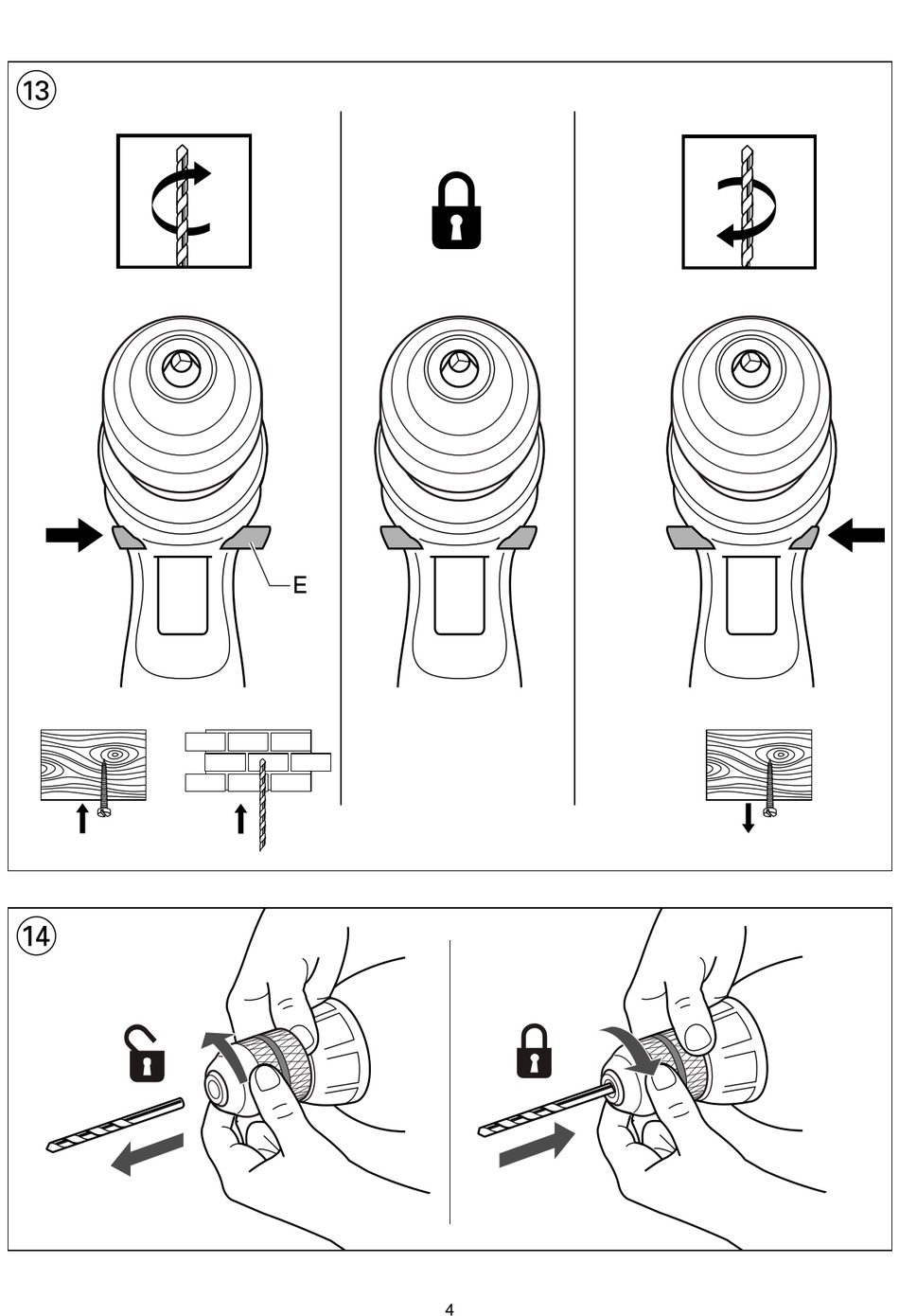 13

E

14

4