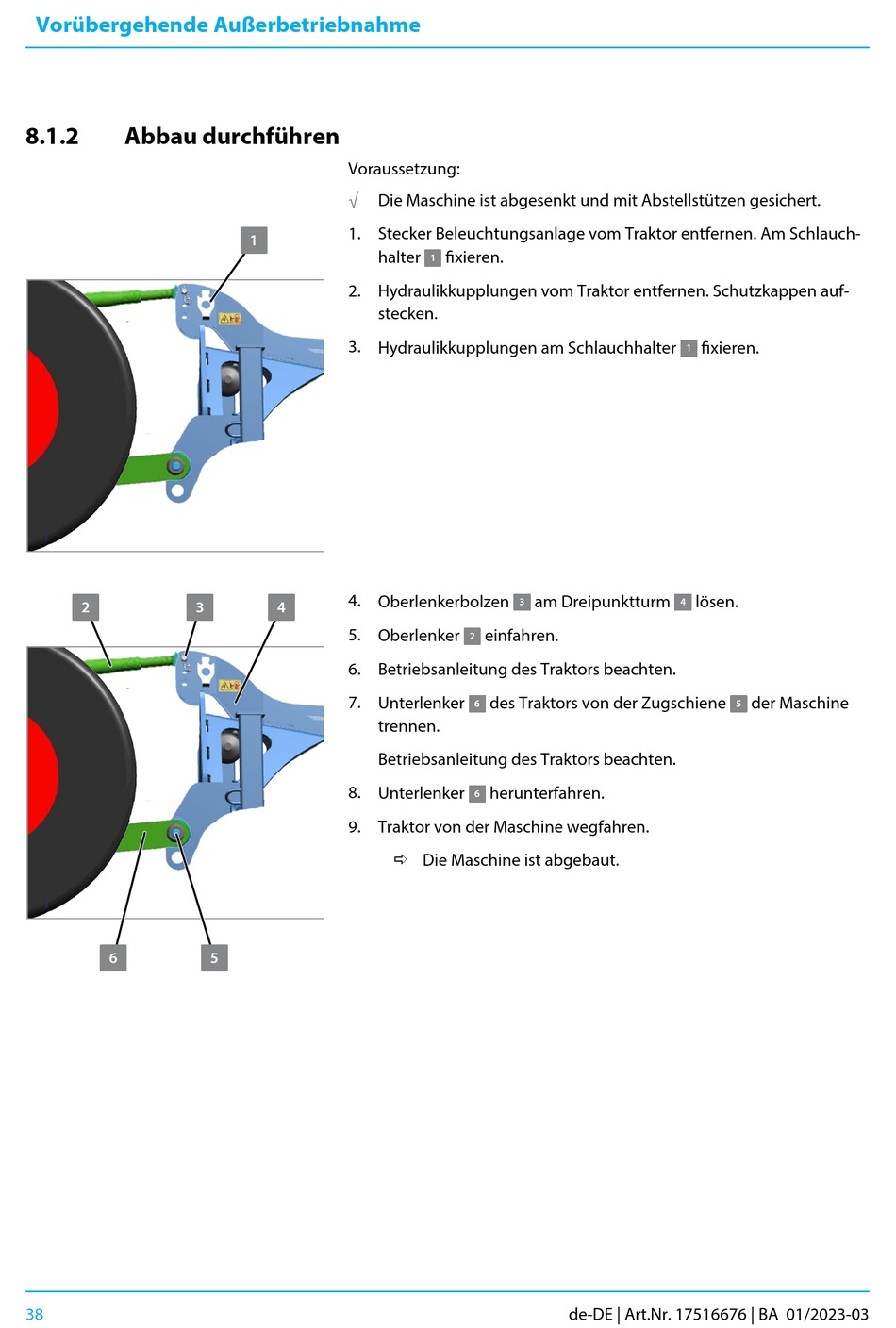 Vorübergehende Außerbetriebnahme

8.1.2 Abbau durchführen

1

Voraussetzung:

√ Die Maschine ist abgesenkt und mit Abstellstützen gesichert.

1. Stecker Beleuchtungsanlage vom Traktor entfernen. Am Schlauchhalter 1 fixieren.

2. Hydraulikkupplungen vom Traktor entfernen. Schutzkappen aufstecken.

3. Hydraulikkupplungen am Schlauchhalter 1 fixieren.

2 3 4

6 5

4. Oberlenkerbolzen 3 am Dreipunktturm 4 lösen.

5. Oberlenker 2 einfahren.

6. Betriebsanleitung des Traktors beachten.

7. Unterlenker 6 des Traktors von der Zugschiene 5 der Maschine trennen.

Betriebsanleitung des Traktors beachten.

8. Unterlenker 6 herunterfahren.

9. Traktor von der Maschine wegfahren.

⇨ Die Maschine ist abgebaut.

38 de-DE | Art.Nr. 17516676 | BA 01/2023-03