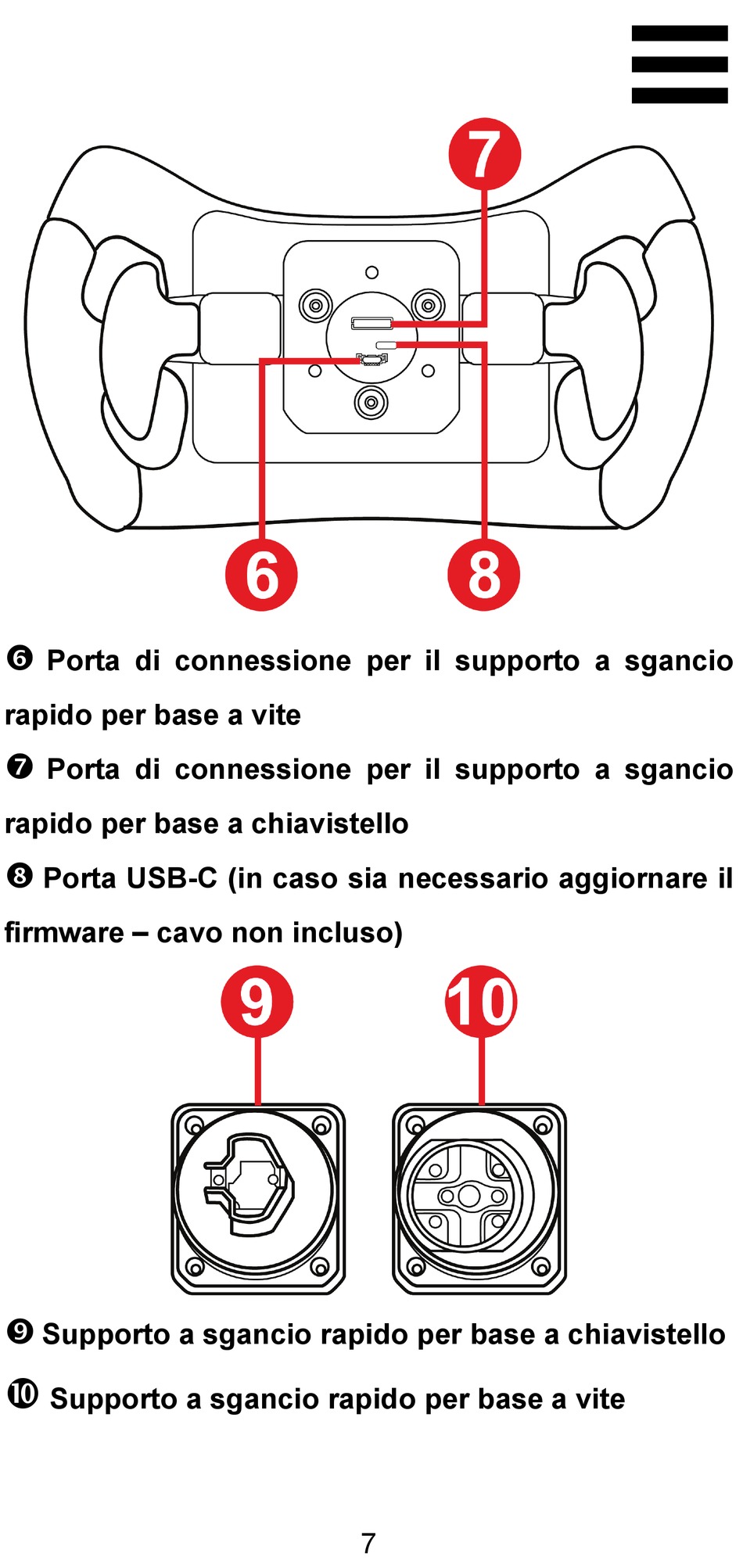 7

6

8

❻ Porta di connessione per il supporto a sgancio rapido per base a vite

❼ Porta di connessione per il supporto a sgancio rapido per base a chiavistello

❽ Porta USB-C (in caso sia necessario aggiornare il firmware – cavo non incluso)

9

10

❾ Supporto a sgancio rapido per base a chiavistello

❿ Supporto a sgancio rapido per base a vite

7