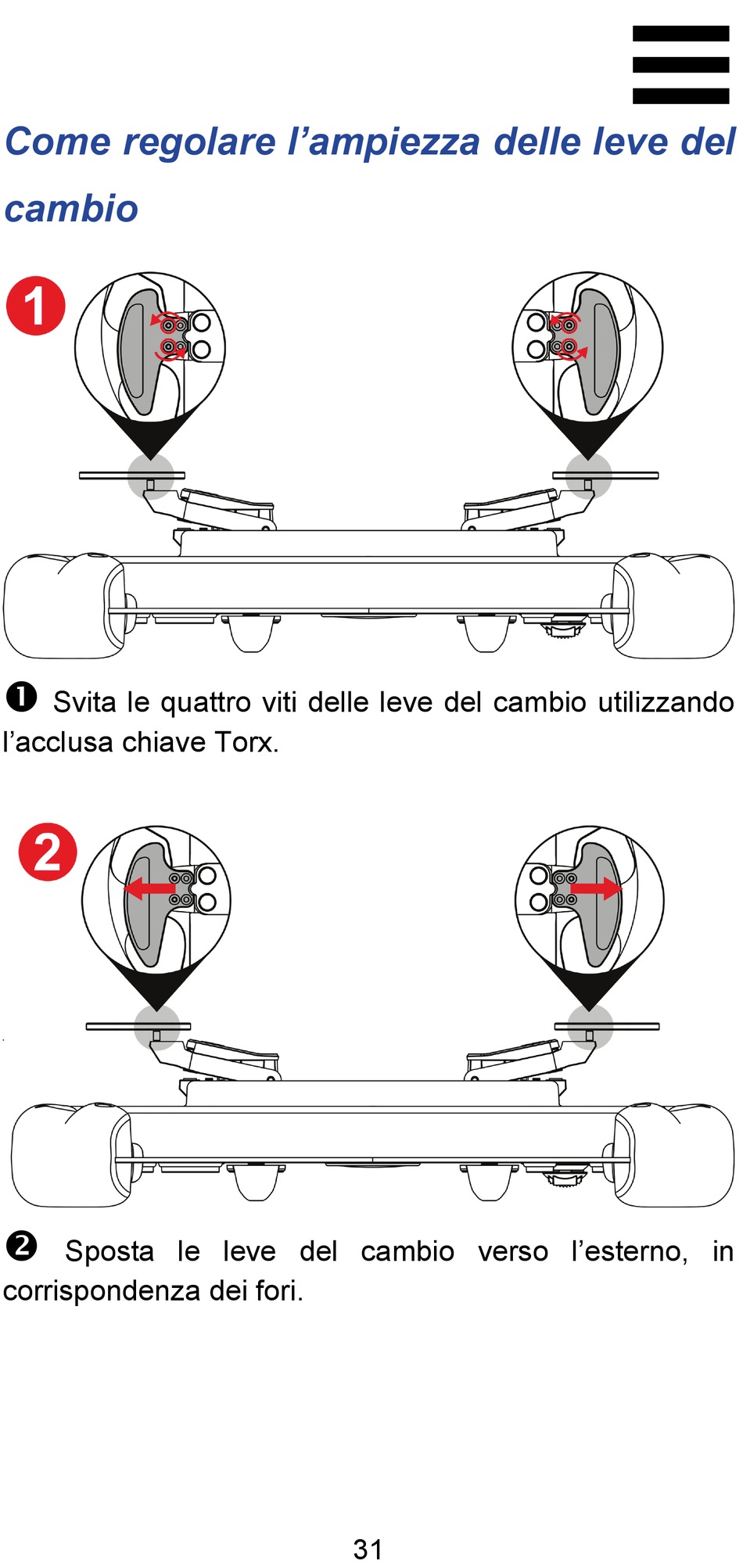 Come regolare l’ampiezza delle leve del cambio

1

❶ Svita le quattro viti delle leve del cambio utilizzando l’acclusa chiave Torx.

2

❷ Sposta le leve del cambio verso l’esterno, in corrispondenza dei fori.

31