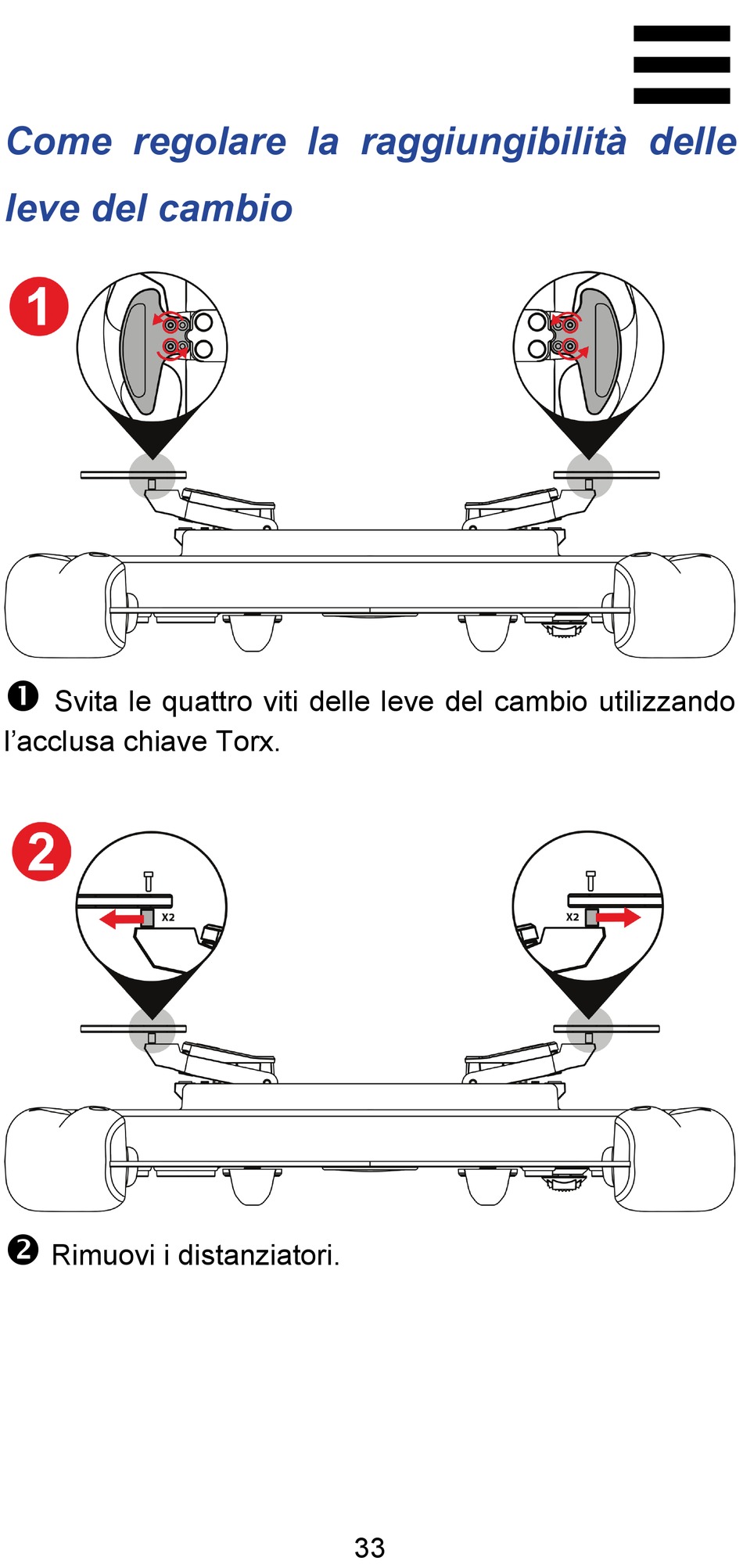 Come regolare la raggiungibilità delle leve del cambio

1

❶ Svita le quattro viti delle leve del cambio utilizzando l'acclusa chiave Torx.

2

X2

X2

❷ Rimuovi i distanziatori.

33