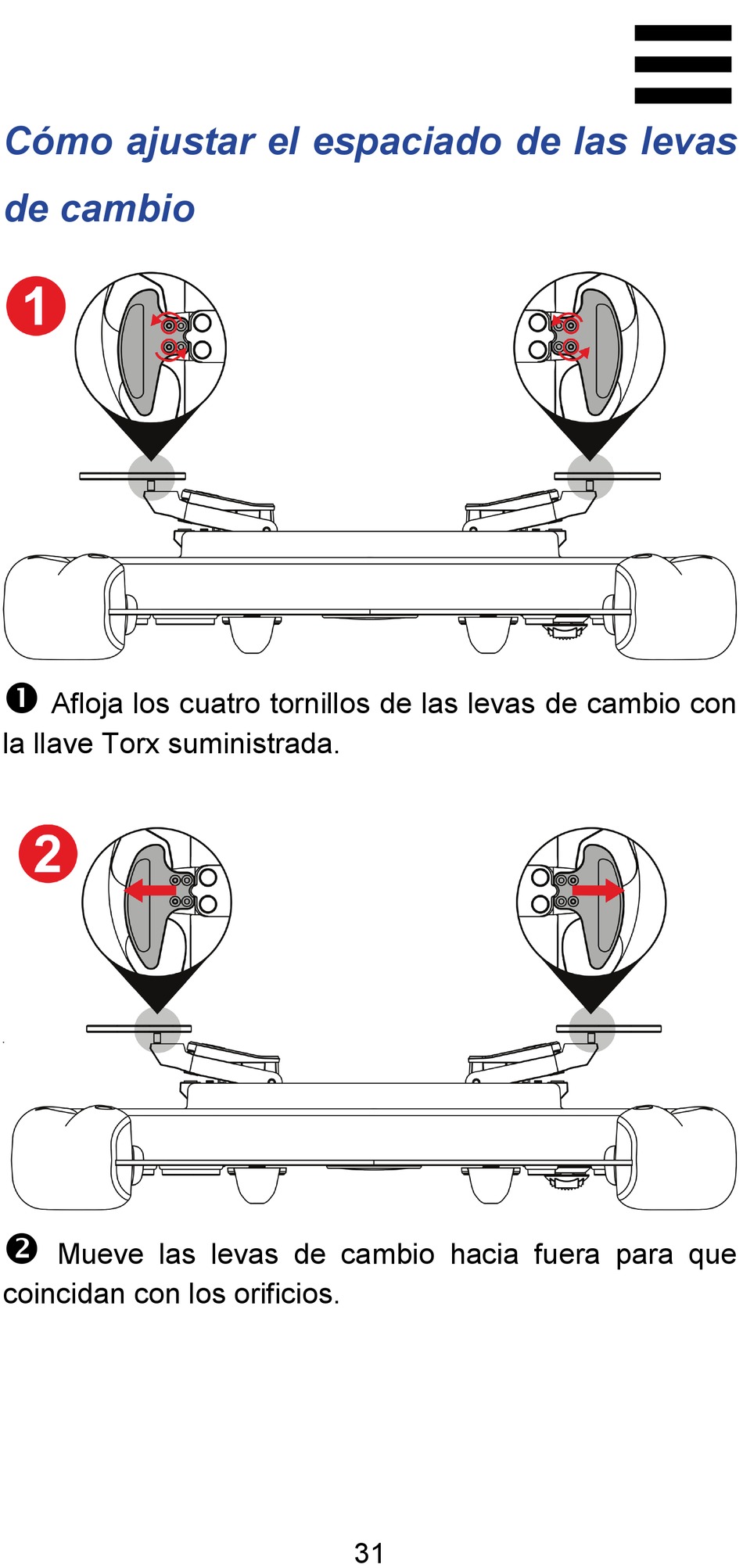 Cómo ajustar el espaciado de las levas de cambio

1

❶ Afloja los cuatro tornillos de las levas de cambio con la llave Torx suministrada.

2

❷ Mueve las levas de cambio hacia fuera para que coincidan con los orificios.

31