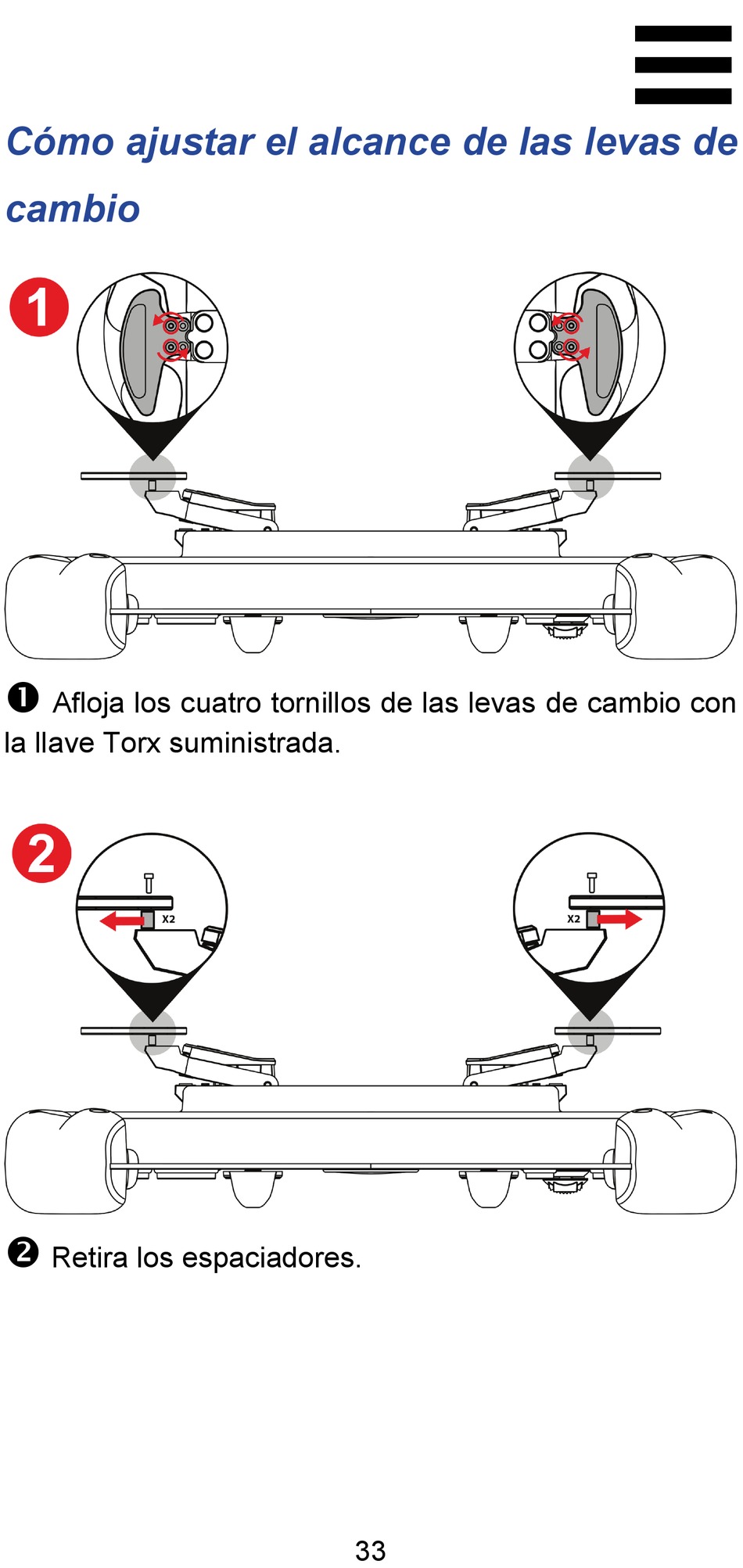 Cómo ajustar el alcance de las levas de cambio

1

❶ Afloja los cuatro tornillos de las levas de cambio con la llave Torx suministrada.

2

X2

X2

❷ Retira los espaciadores.

33