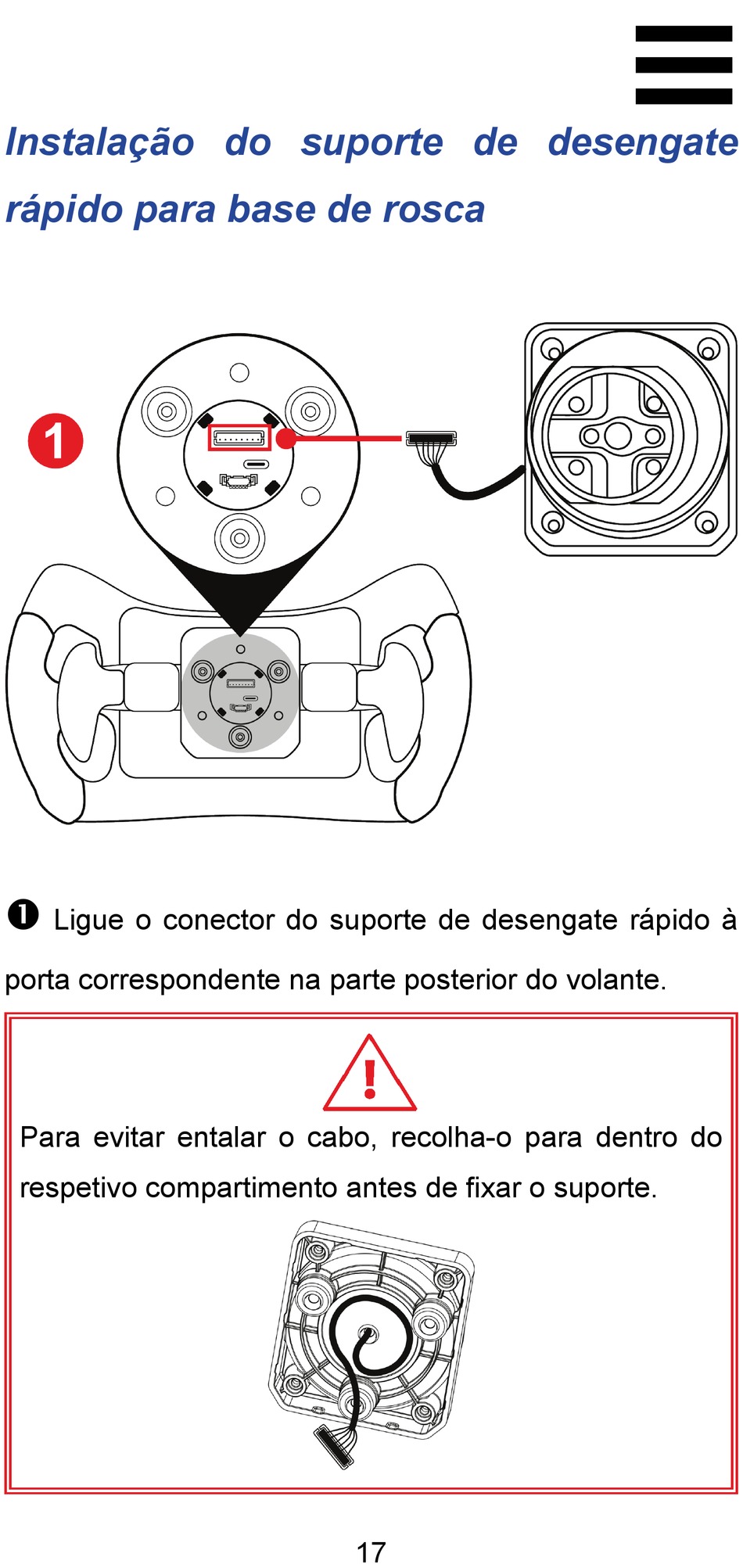 Instalação do suporte de desengate rápido para base de rosca

1

❶ Ligue o conector do suporte de desengate rápido à porta correspondente na parte posterior do volante.

Para evitar entalar o cabo, recolha-o para dentro do respetivo compartimento antes de fixar o suporte.

17