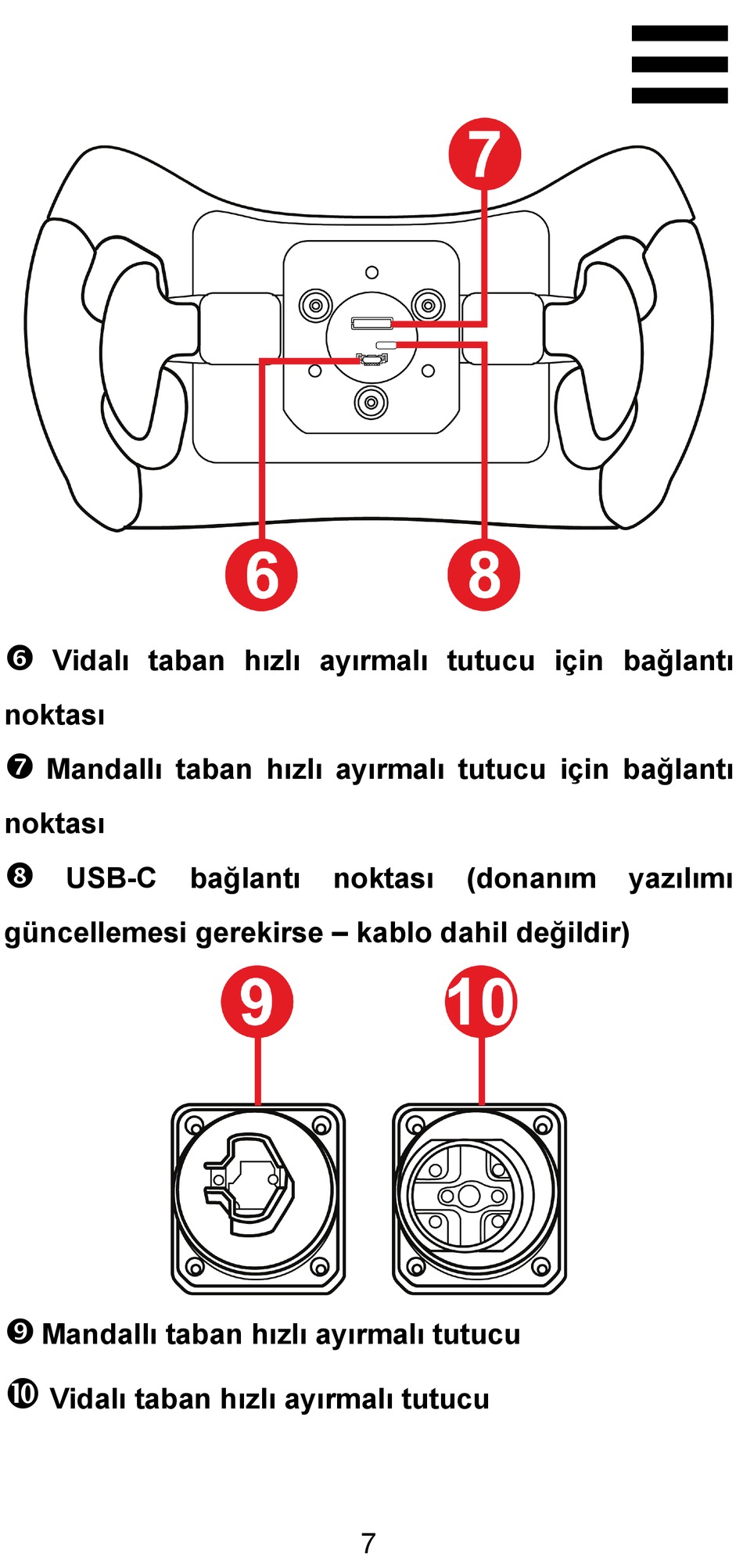 7

6

8

❻ Vidalı taban hızlı ayırmalı tutucu için bağlantı noktası

❼ Mandallı taban hızlı ayırmalı tutucu için bağlantı noktası

❽ USB-C bağlantı noktası (donanım yazılımı güncellemesi gerekirse – kablo dahil değildir)

9

10

❾ Mandallı taban hızlı ayırmalı tutucu

❿ Vidalı taban hızlı ayırmalı tutucu

7