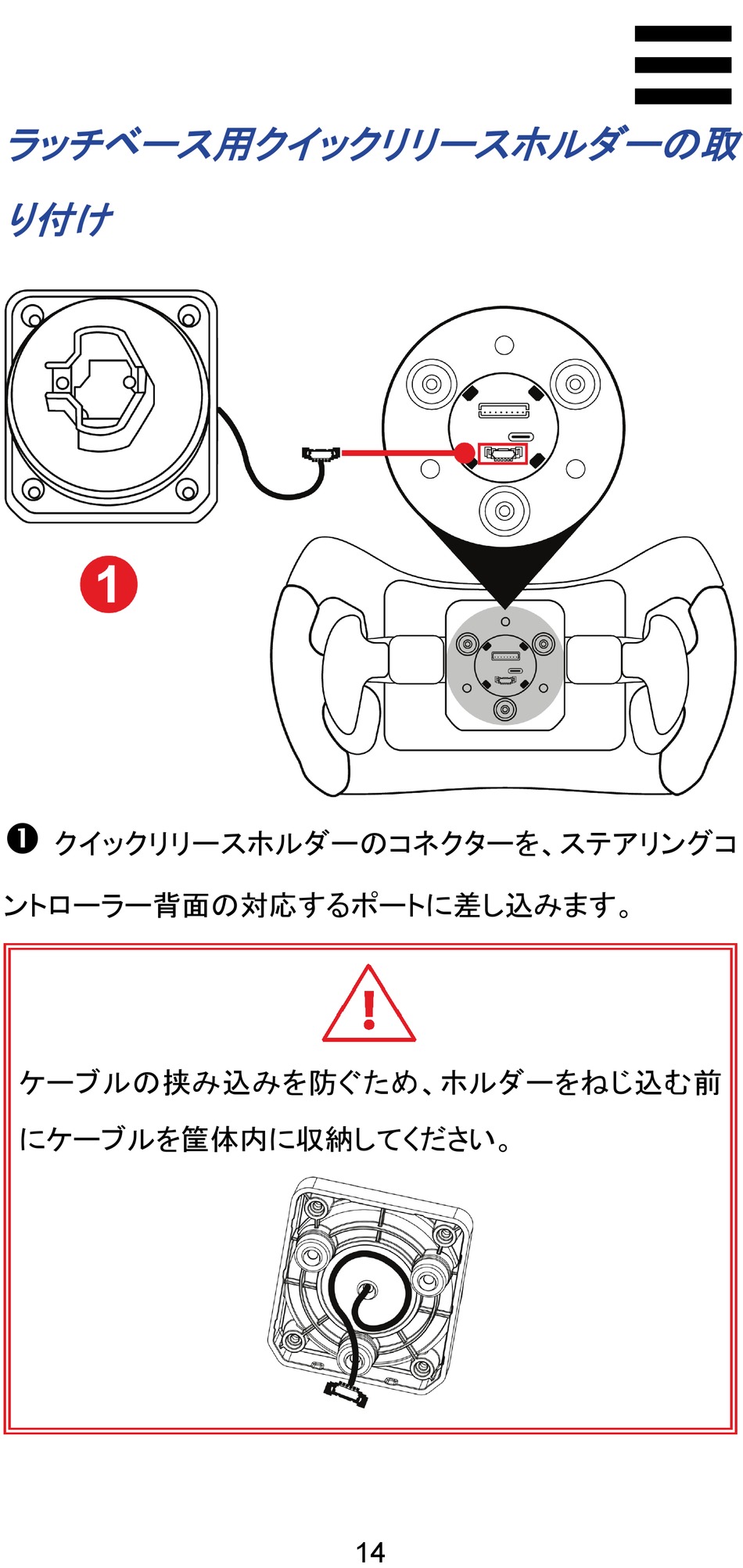 ラッチベース用クイックリリースホルダーの取り付け

1

❶ クイックリリースホルダーのコネクターを、ステアリングコントローラー背面の対応するポートに差し込みます。

ケーブルの挟み込みを防ぐため、ホルダーをねじ込む前にケーブルを筐体内に収納してください。

14