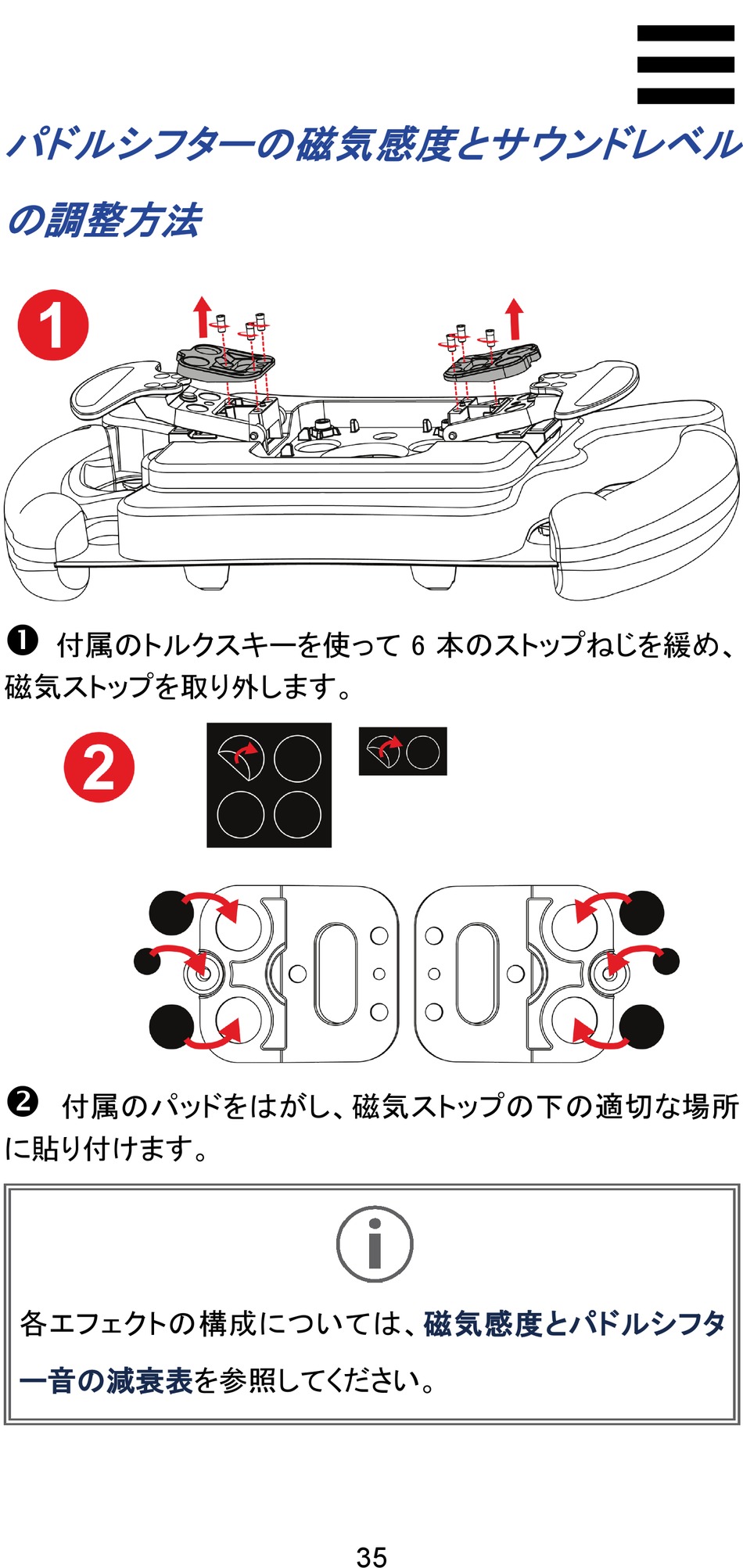 パドルシフターの磁気感度とサウンドレベルの調整方法

1

❶ 付属のトルクスキーを使って 6 本のストップねじを緩め、磁気ストップを取り外します。

2

❷ 付属のパッドをはがし、磁気ストップの下の適切な場所に貼り付けます。

各エフェクトの構成については、磁気感度とパドルシフター音の減衰表を参照してください。

35