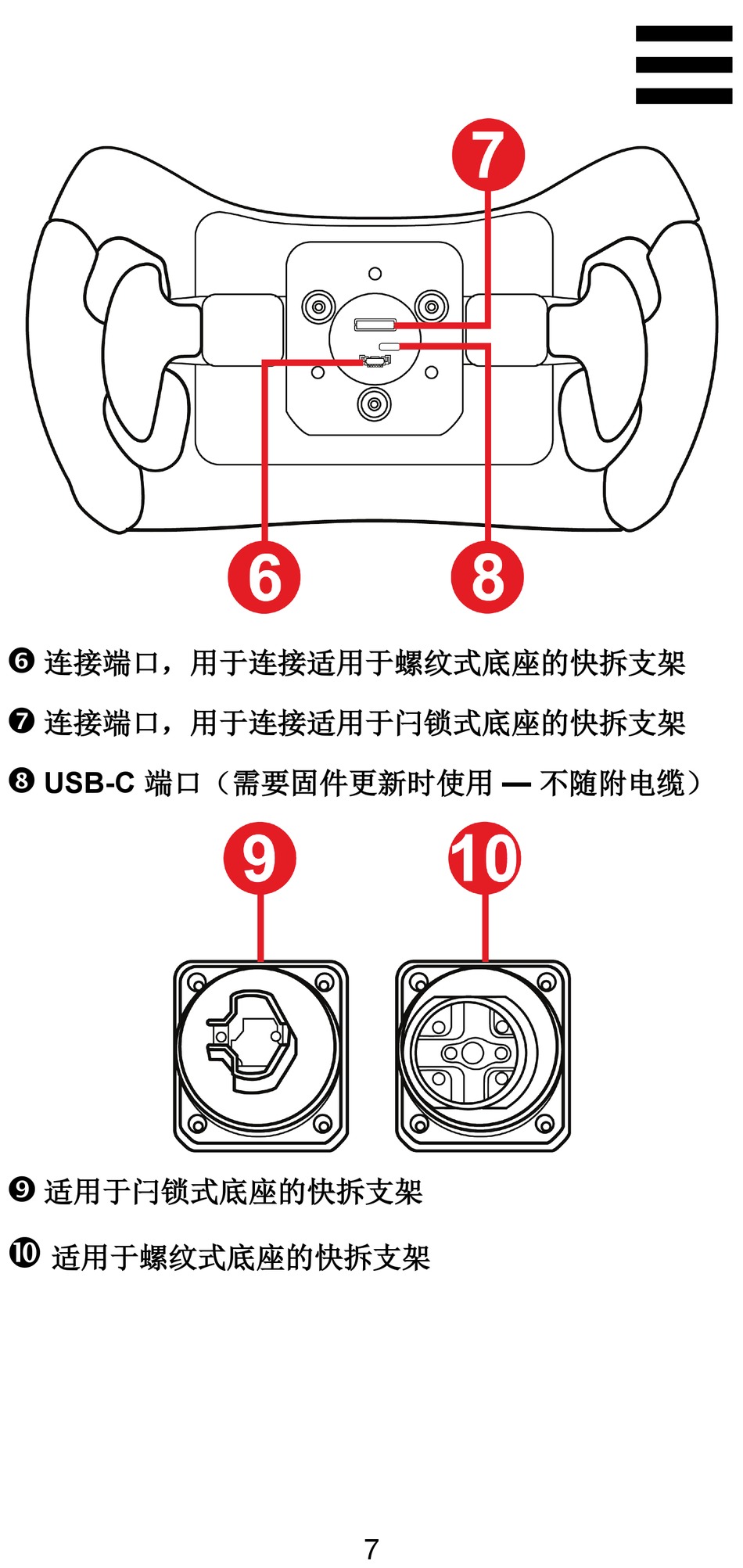 7

6

8

❻ 连接端口，用于连接适用于螺纹式底座的快拆支架

❼ 连接端口，用于连接适用于闩锁式底座的快拆支架

❽ USB-C 端口（需要固件更新时使用 — 不随附电缆）

9

10

❾ 适用于闩锁式底座的快拆支架

❿ 适用于螺纹式底座的快拆支架

7