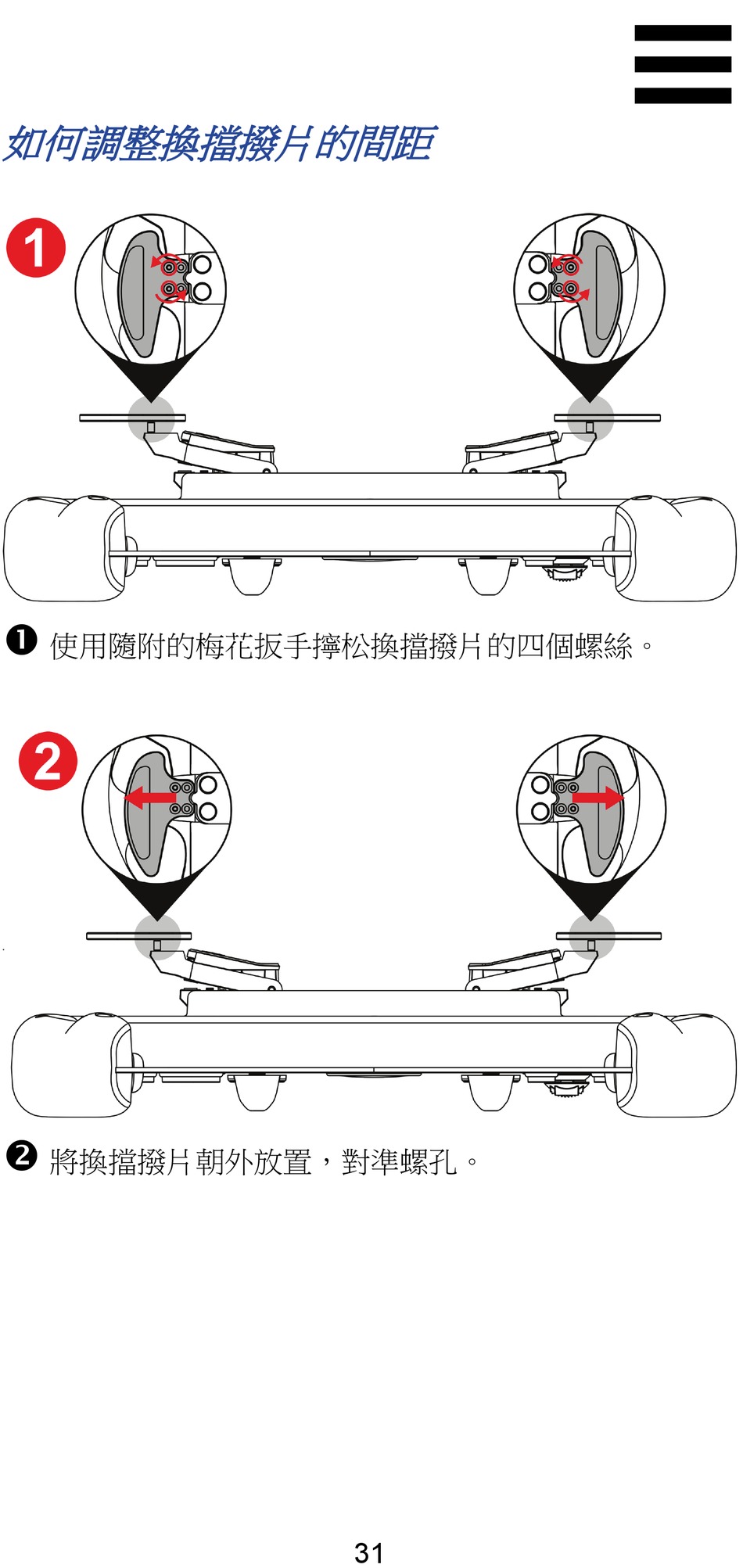 如何調整換擋撥片的間距

1

❶ 使用隨附的梅花扳手擰松換擋撥片的四個螺絲。

2

❷ 將換擋撥片朝外放置，對準螺孔。

31