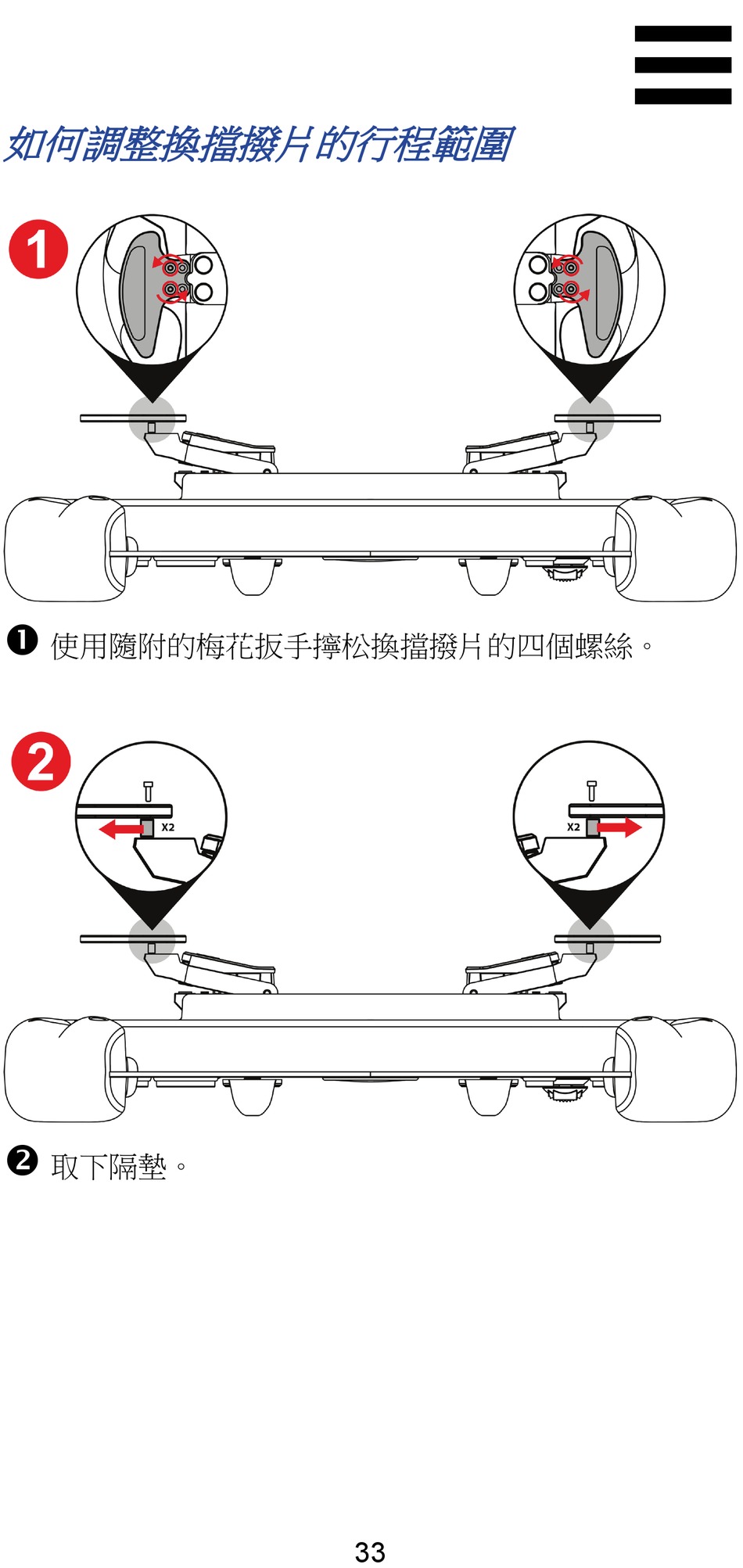 如何調整換擋撥片的行程範圍

1

❶ 使用隨附的梅花扳手擰松換擋撥片的四個螺絲。

2

X2

X2

❷ 取下隔墊。

33