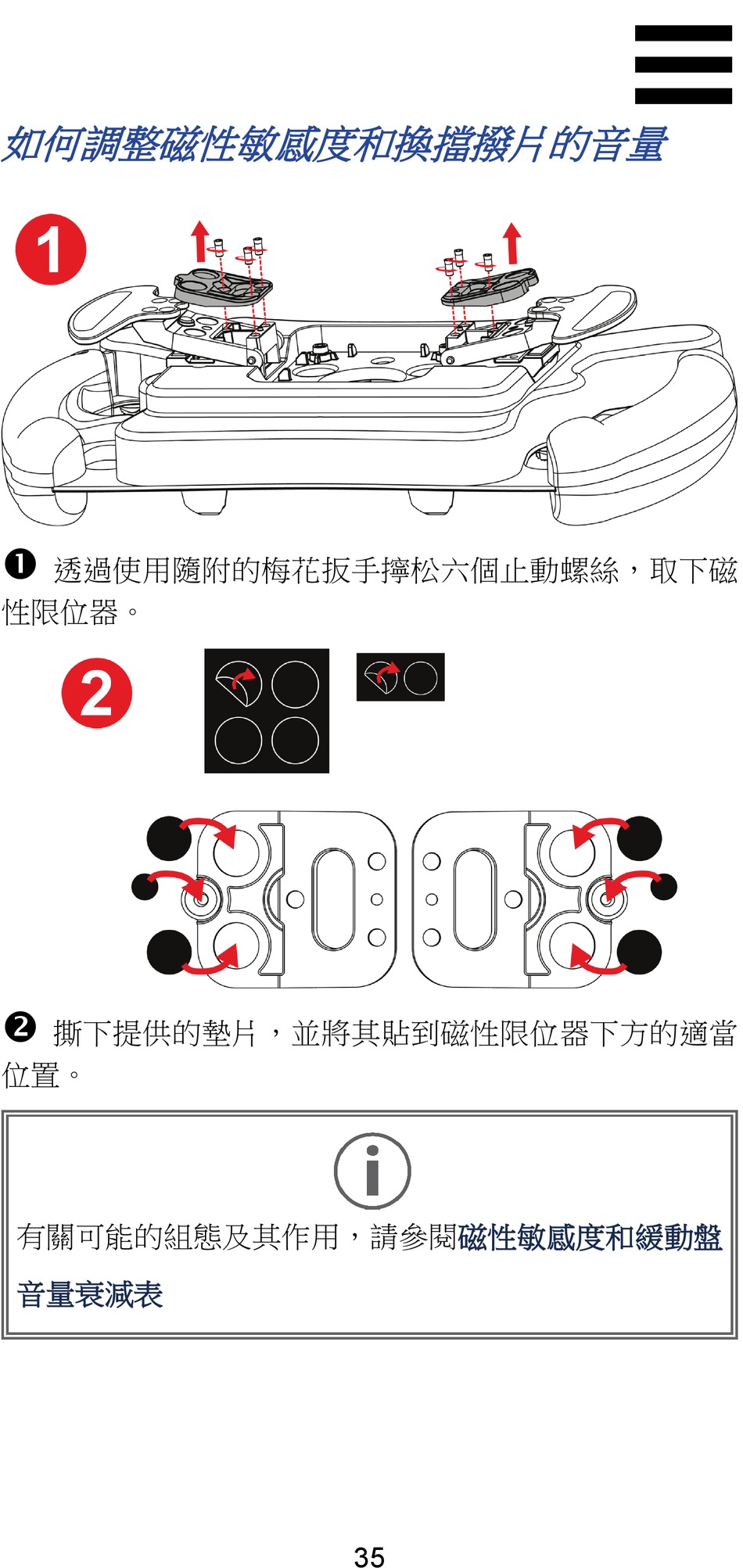 如何調整磁性敏感度和換擋撥片的音量

1

❶ 透過使用隨附的梅花扳手擰松六個止動螺絲，取下磁性限位器。

2

❷ 撕下提供的墊片，並將其貼到磁性限位器下方的適當位置。

有關可能的組態及其作用，請參閱磁性敏感度和緩動盤音量衰減表

35