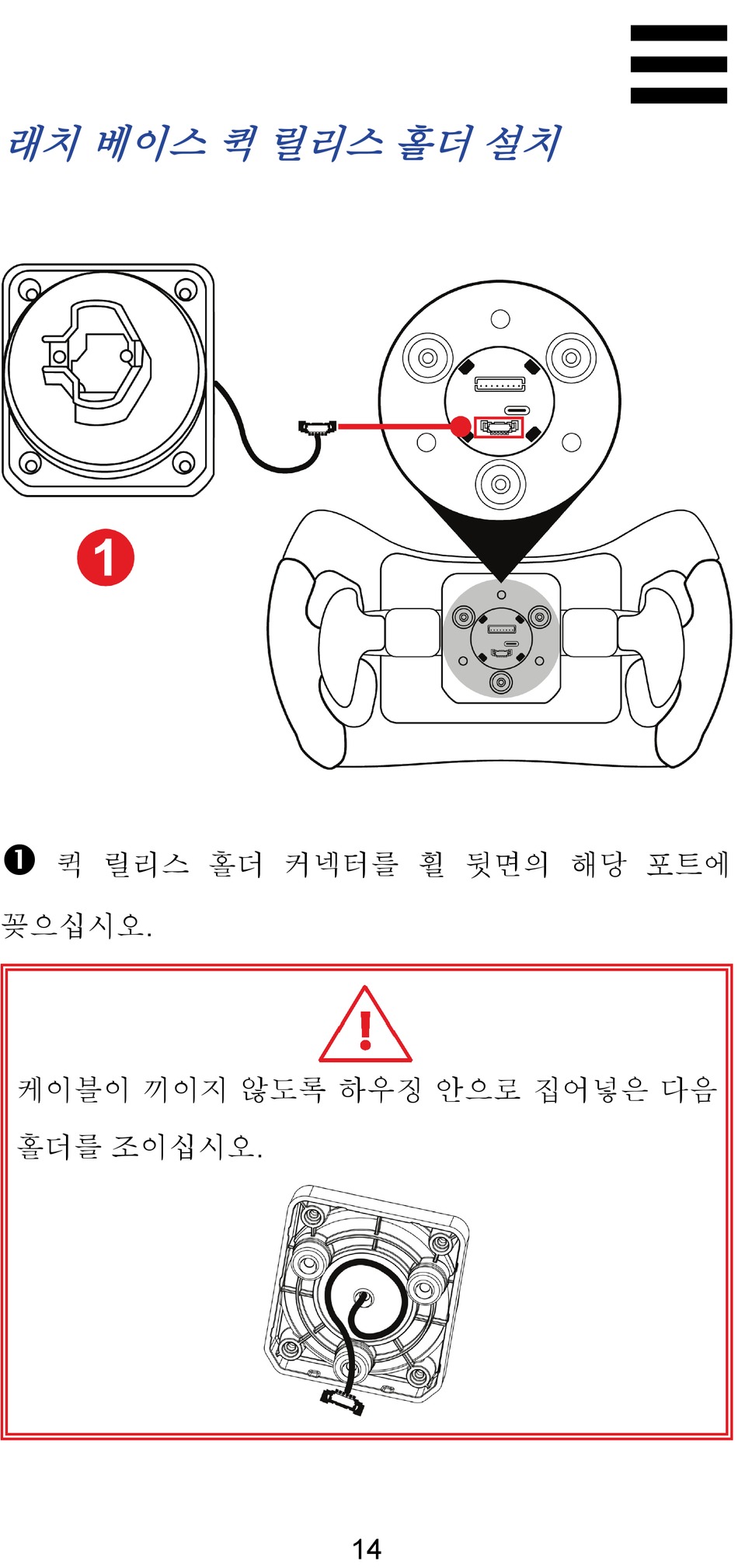 래치 베이스 퀵 릴리스 홀더 설치

1

❶ 퀵 릴리스 홀더 커넥터를 휠 뒷면의 해당 포트에 꽂으십시오.

케이블이 끼이지 않도록 하우징 안으로 집어넣은 다음 홀더를 조이십시오.

14