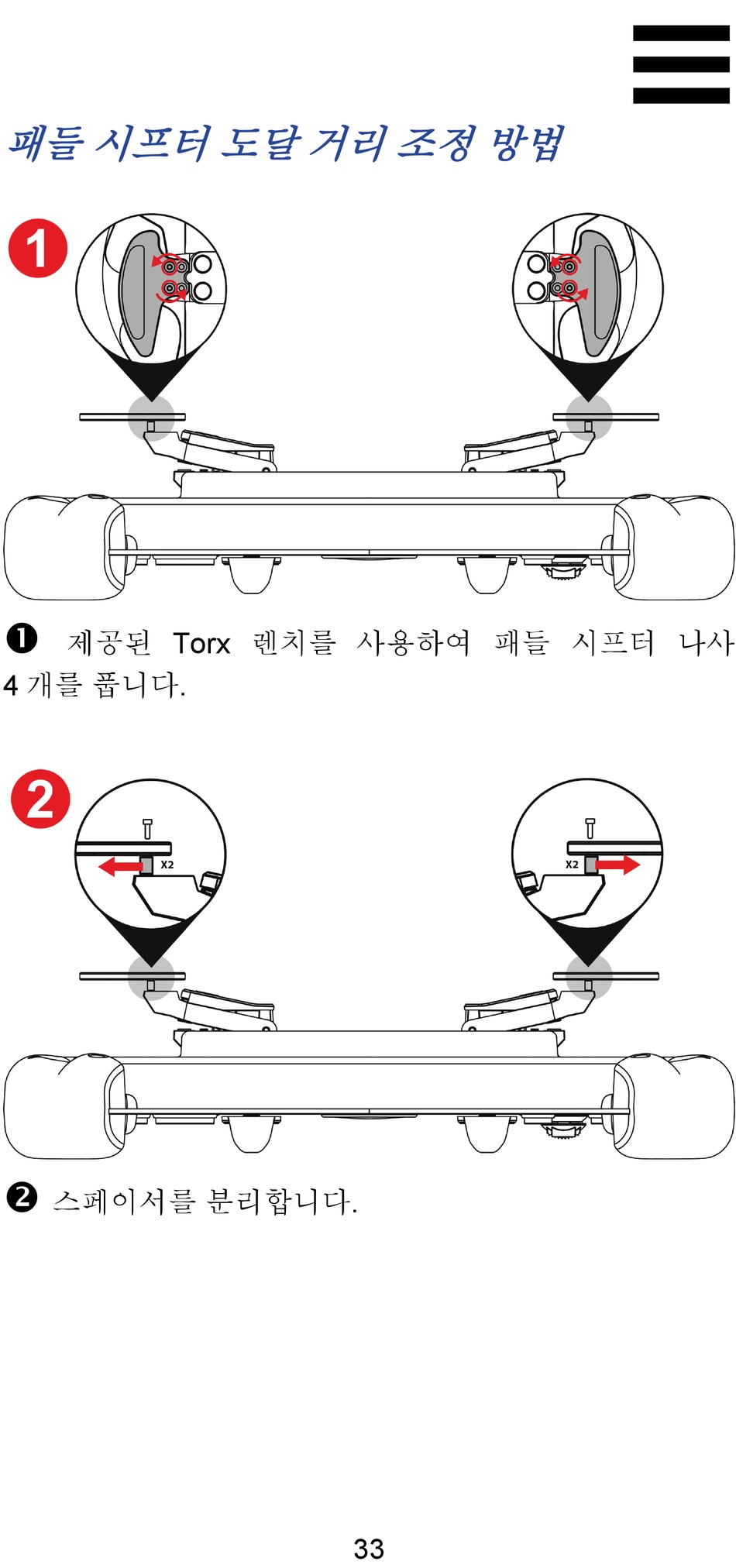 패들 시프터 도달 거리 조정 방법

1

❶ 제공된 Torx 렌치를 사용하여 패들 시프터 나사 4 개를 풉니다.

2

X2

X2

❷ 스페이서를 분리합니다.

33