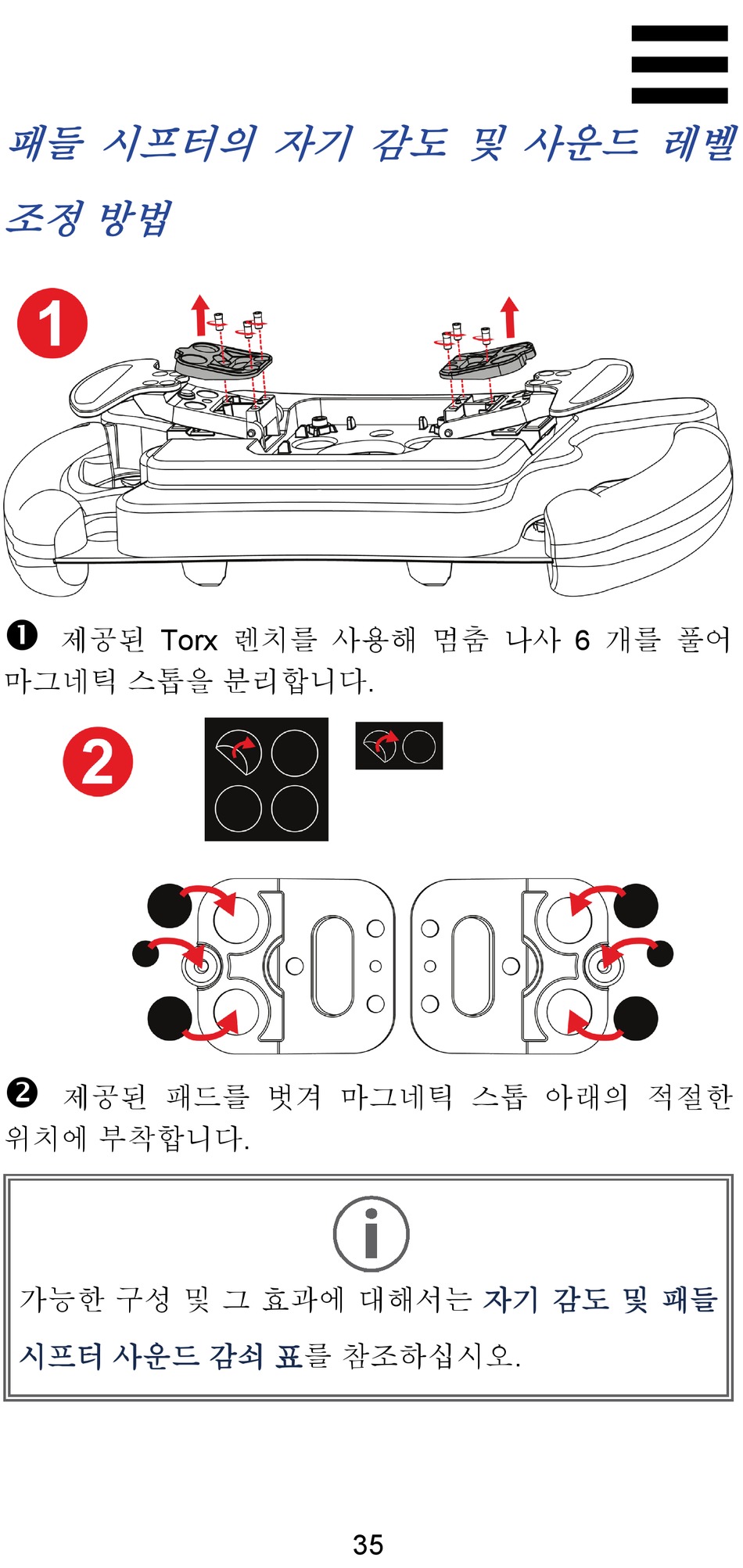 패들 시프터의 자기 감도 및 사운드 레벨 조정 방법

1

❶ 제공된 Torx 렌치를 사용해 멈춤 나사 6 개를 풀어 마그네틱 스톱을 분리합니다.

2

❷ 제공된 패드를 벗겨 마그네틱 스톱 아래의 적절한 위치에 부착합니다.

가능한 구성 및 그 효과에 대해서는 자기 감도 및 패들 시프터 사운드 감쇠 표를 참조하십시오.

35