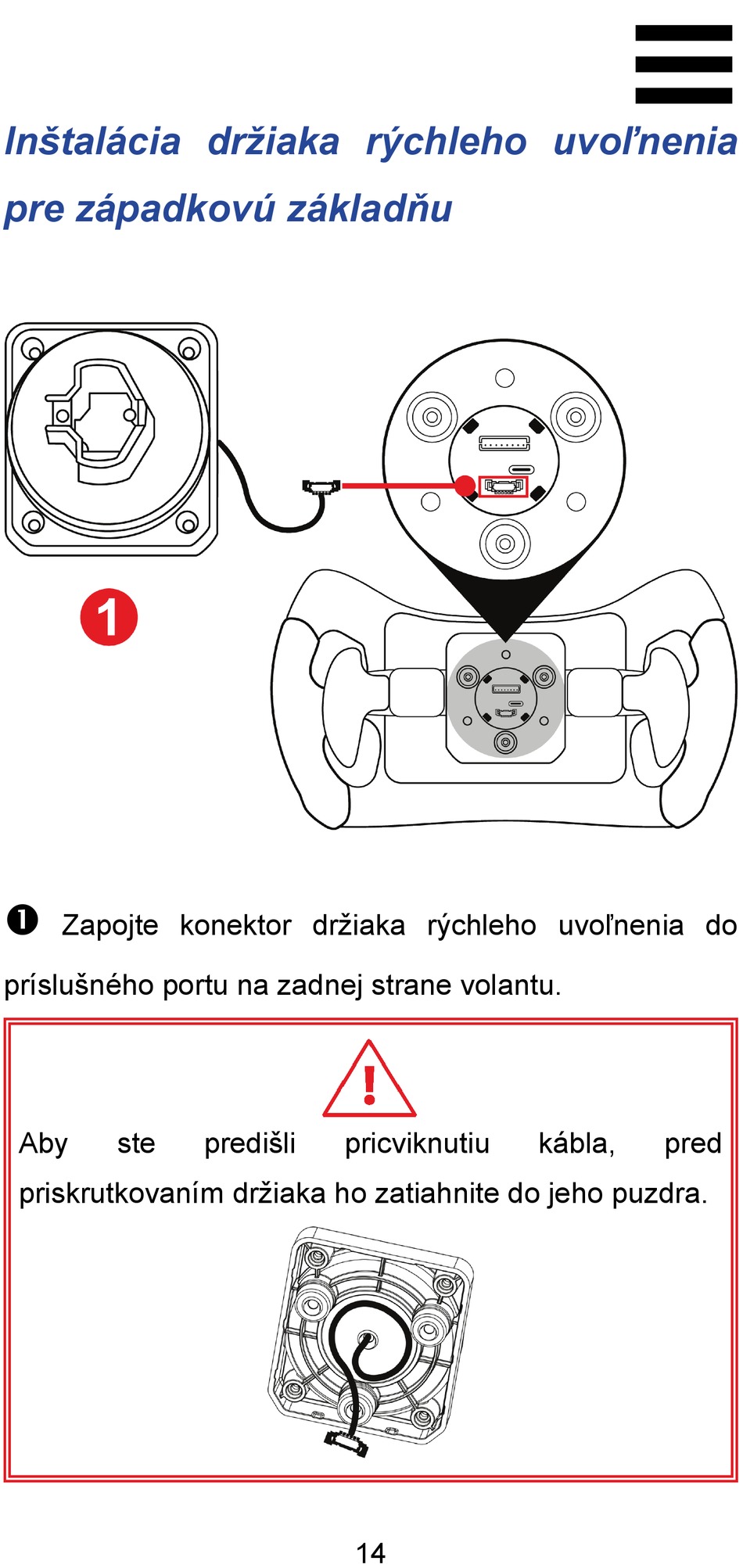 Inštalácia držiaka rýchleho uvoľnenia pre západkovú základňu

1

❶ Zapojte konektor držiaka rýchleho uvoľnenia do príslušného portu na zadnej strane volantu.

Aby ste predišli pricviknutiu kábla, pred priskrutkovaním držiaka ho zatiahnite do jeho puzdra.

14