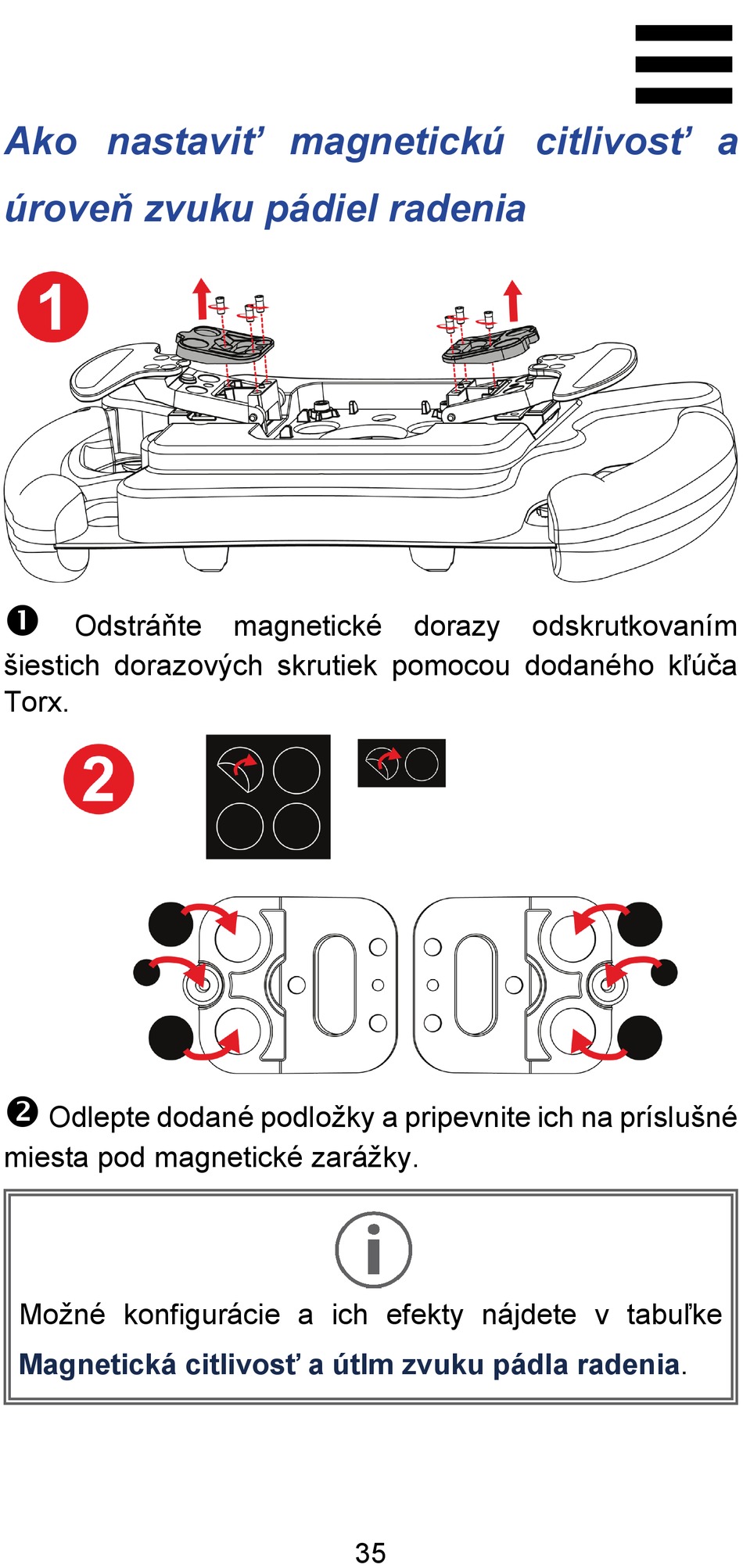 Ako nastaviť magnetickú citlivosť a úroveň zvuku pádiel radenia

1

❶ Odstráňte magnetické dorazy odskrutkovaním šiestich dorazových skrutiek pomocou dodaného kľúča Torx.

2

❷ Odlepte dodané podložky a pripevnite ich na príslušné miesta pod magnetické zarážky.

Možné konfigurácie a ich efekty nájdete v tabuľke **Magnetická citlivosť a útlm zvuku pádla radenia**.

35