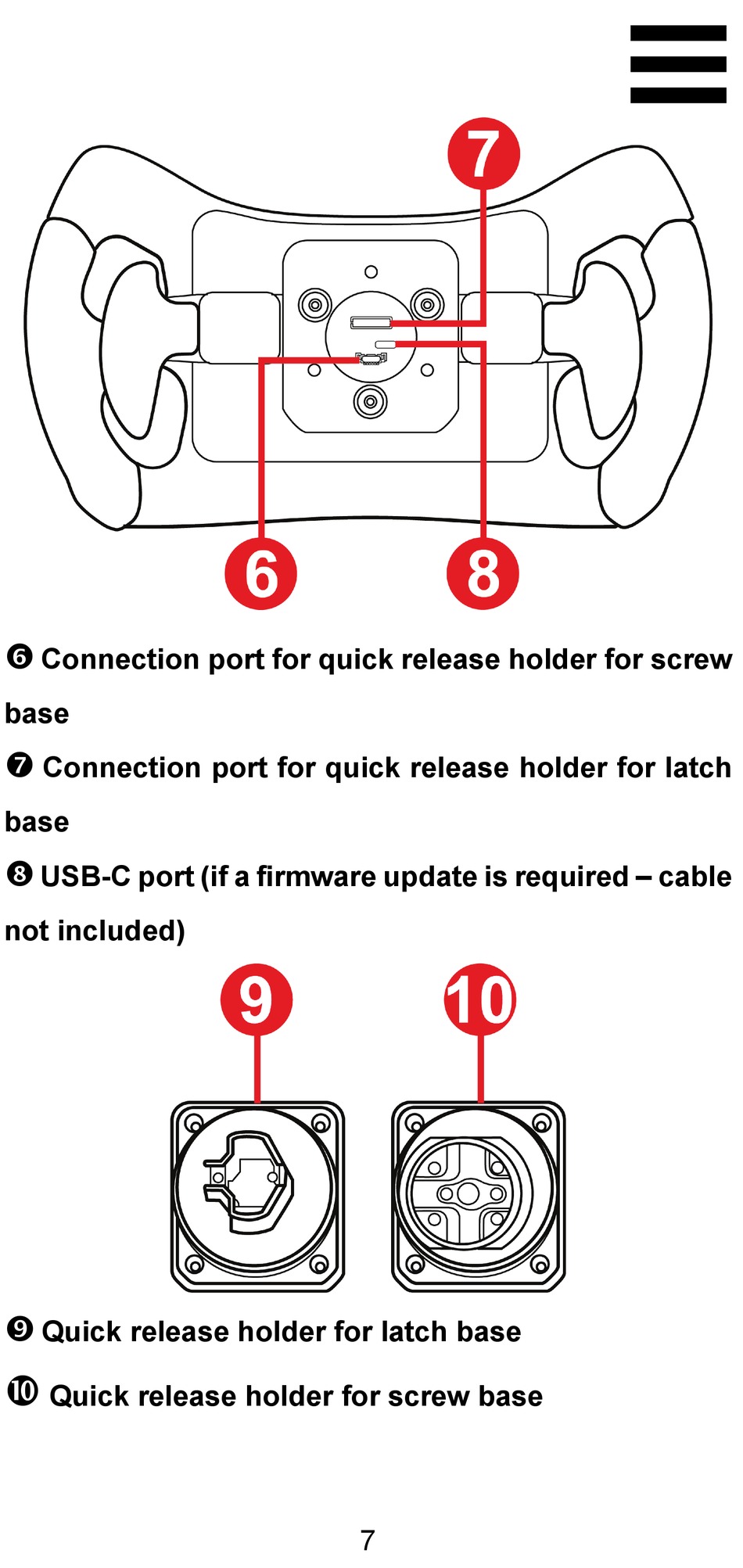 7

6

8

❻ Connection port for quick release holder for screw base

❼ Connection port for quick release holder for latch base

❽ USB-C port (if a firmware update is required – cable not included)

9

10

❾ Quick release holder for latch base

❿ Quick release holder for screw base

7